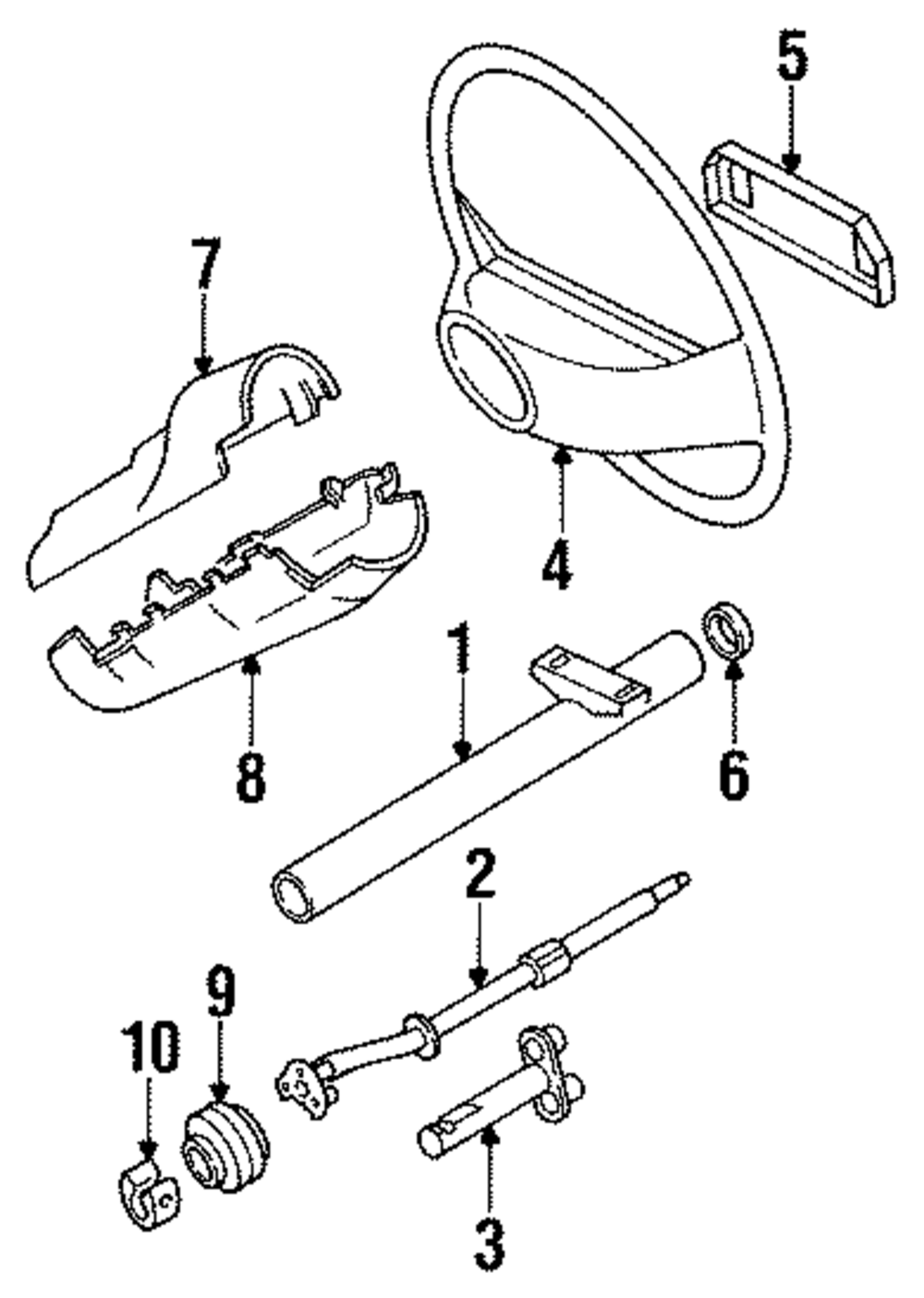 5
7
4
1
6
8
2
9
10
3