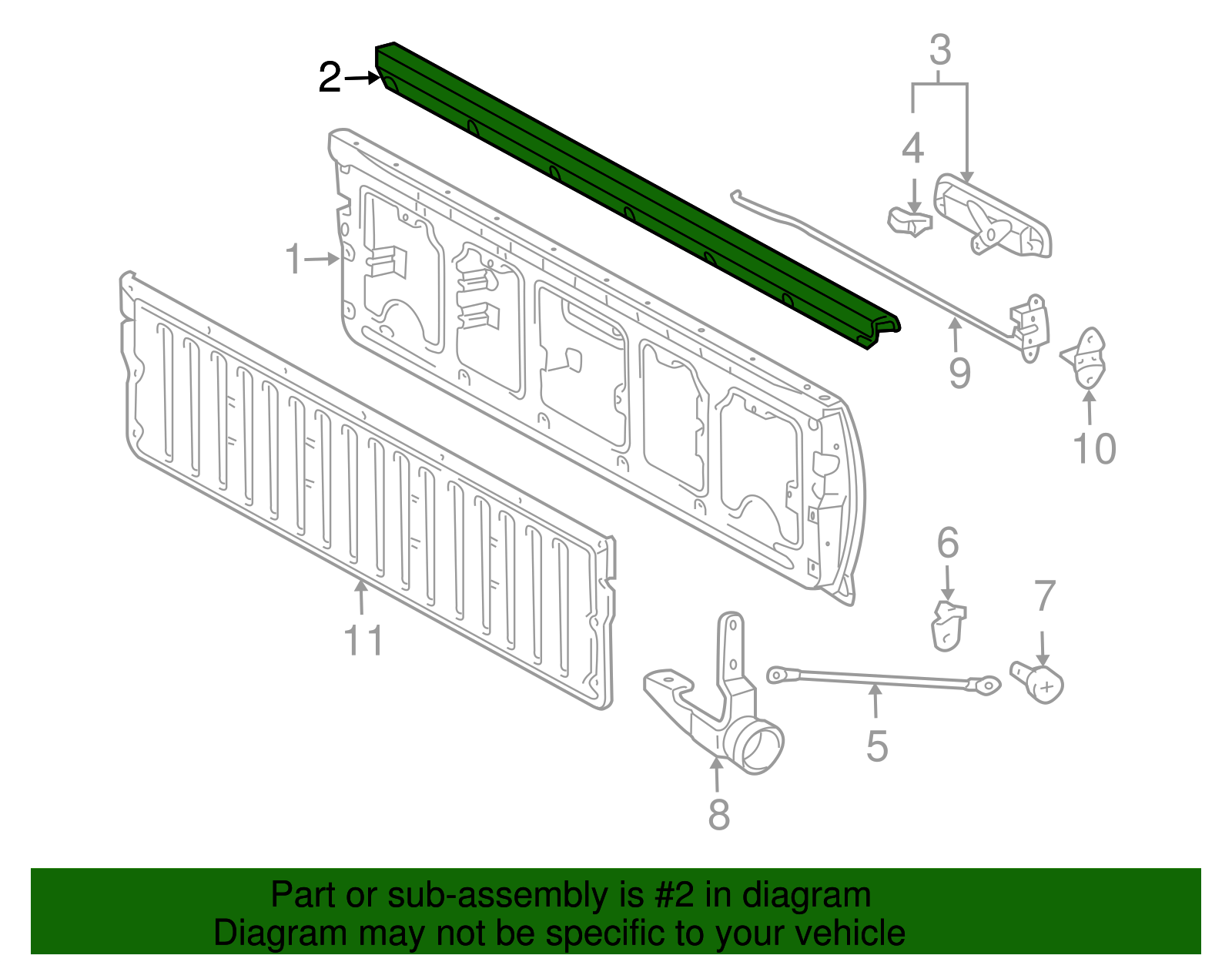 2
3
4
1
9
10
6
7
11
5
8

Part or sub-assembly is #2 in diagram
Diagram may not be specific to your vehicle