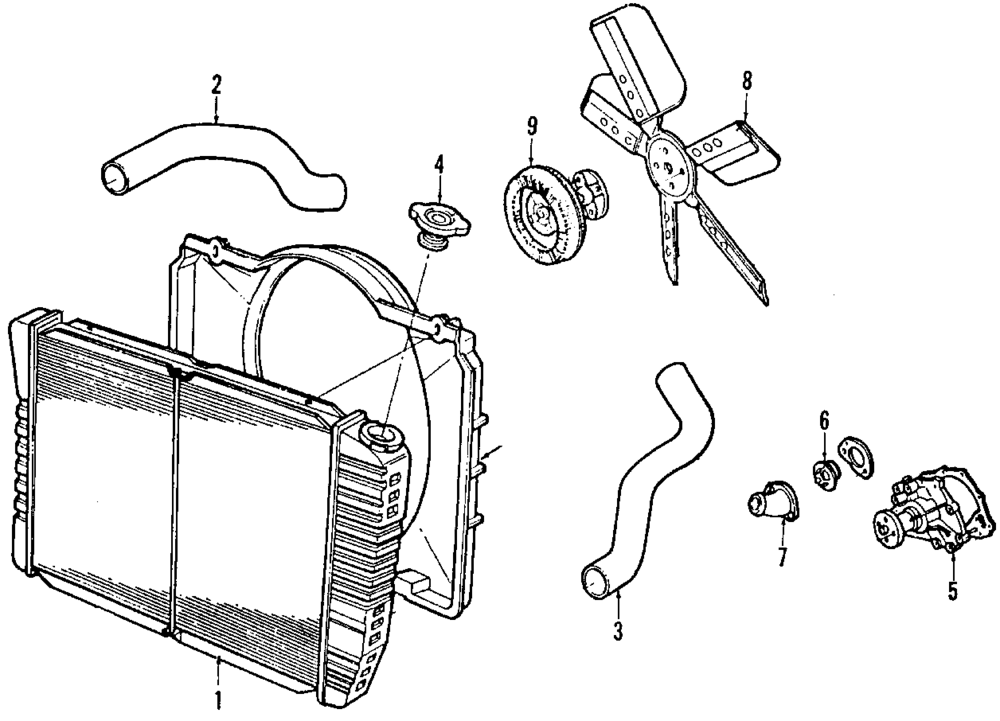 2
4
9
8
6
7
5
3
1