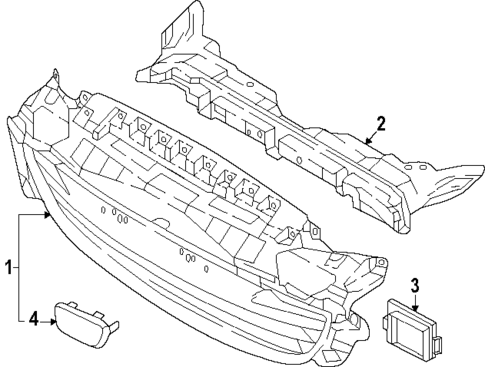 2
1
3
4