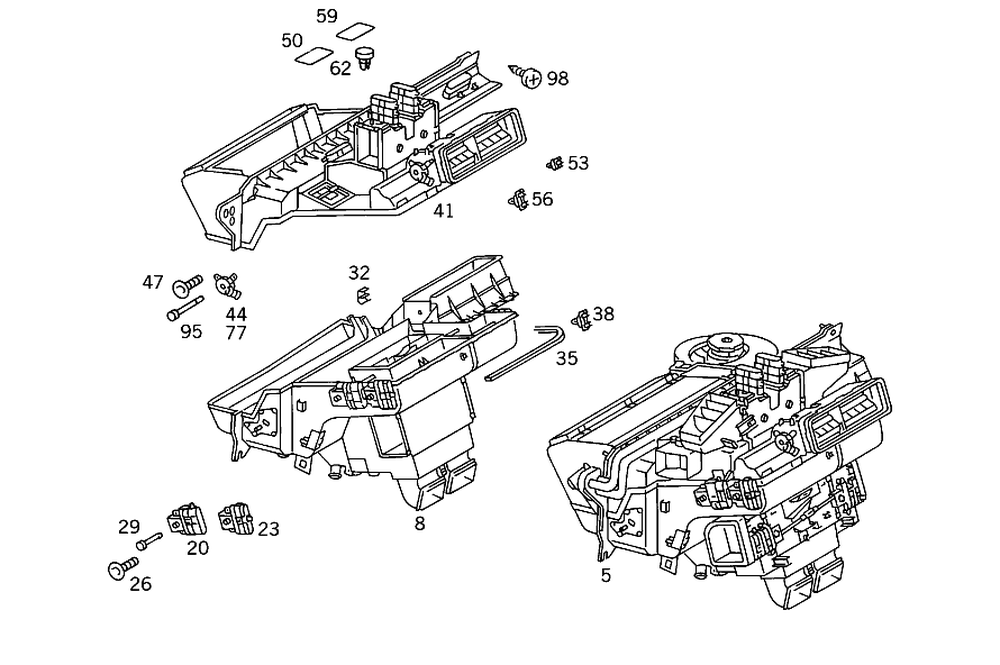 59
50
62
98
53
56
41
47
44
77
95
32
38
35
29
20
23
26
8
5