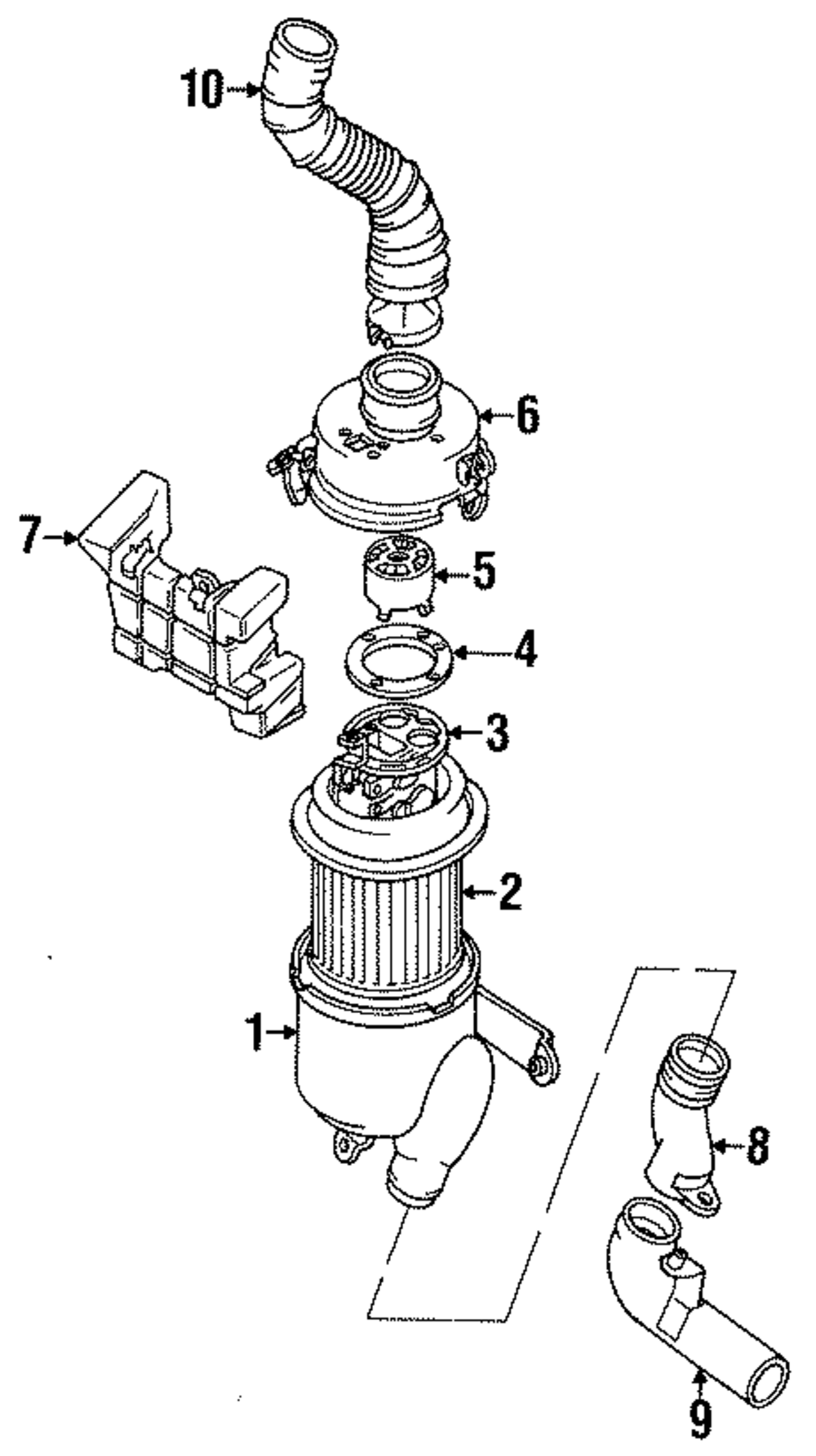 10
6
7
5
4
3
2
1
8
9