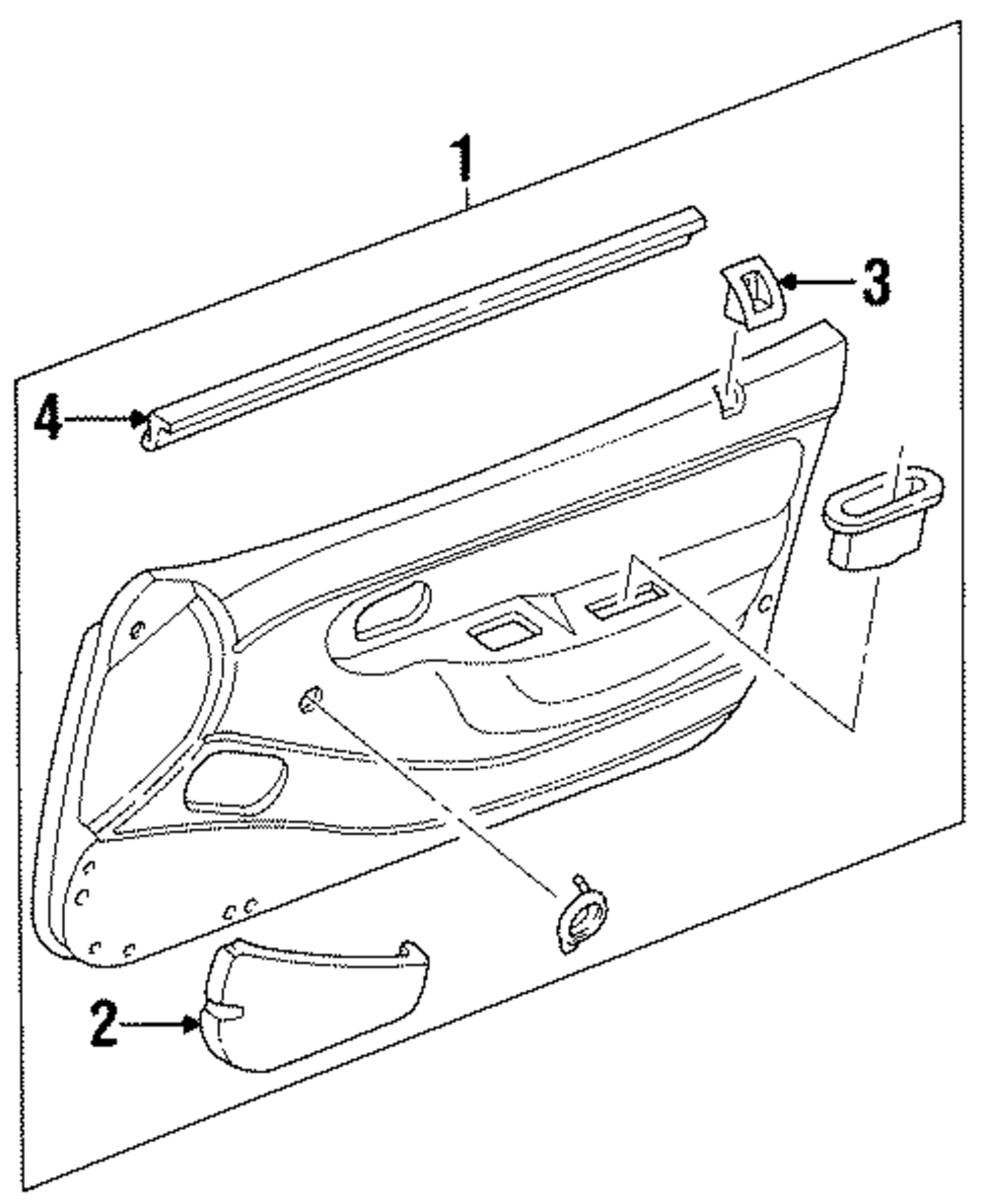 1
3
4
2