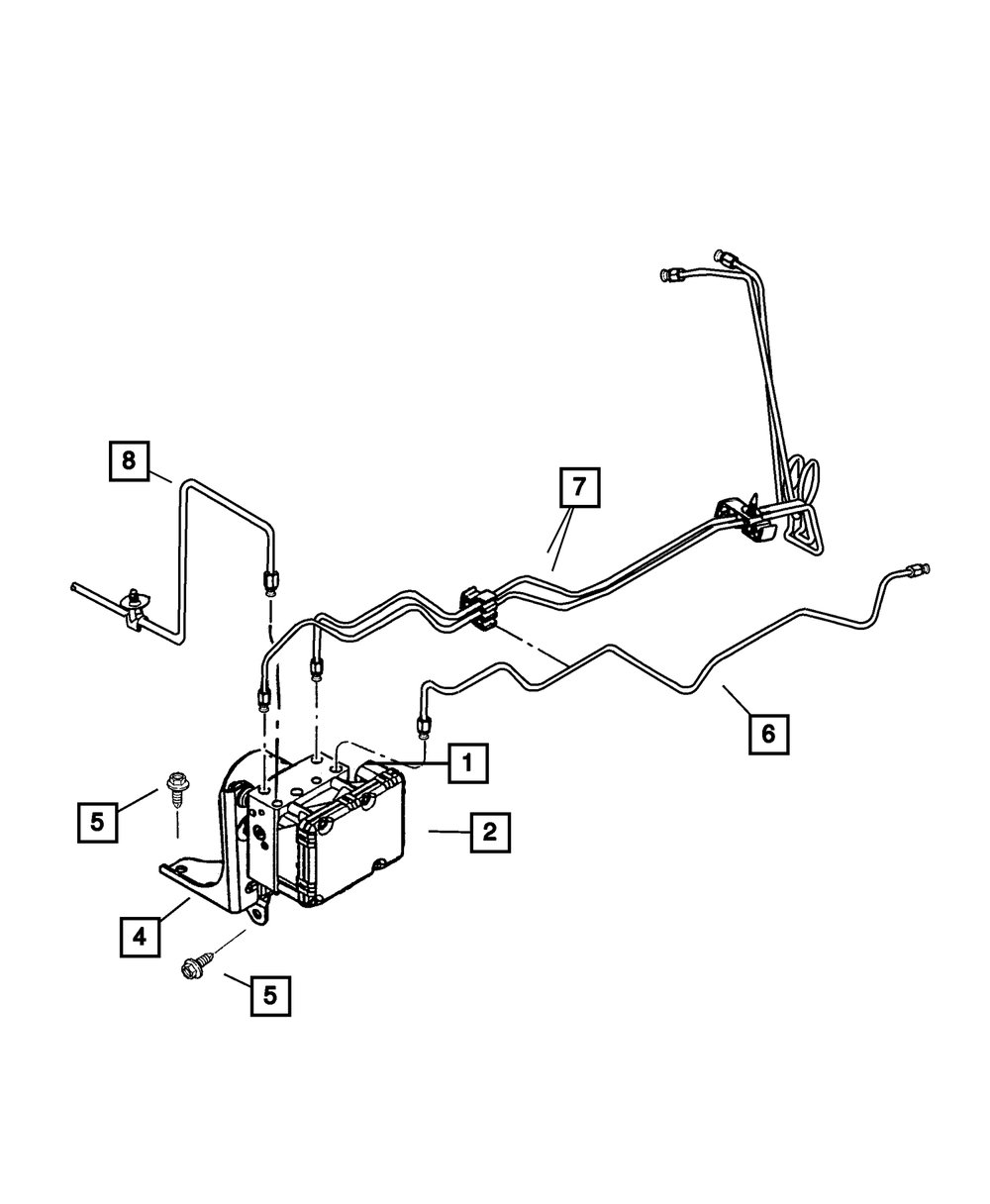 8
7
6
1
5
2
4
5