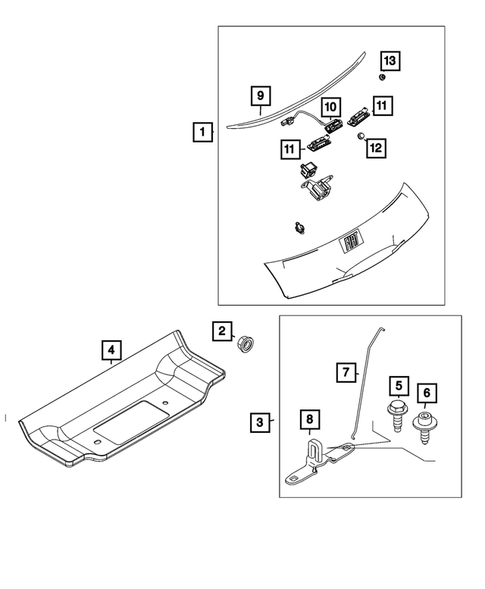 13
9
10
11
1
11
12
FIAT
2
4
7
5
6
3
8