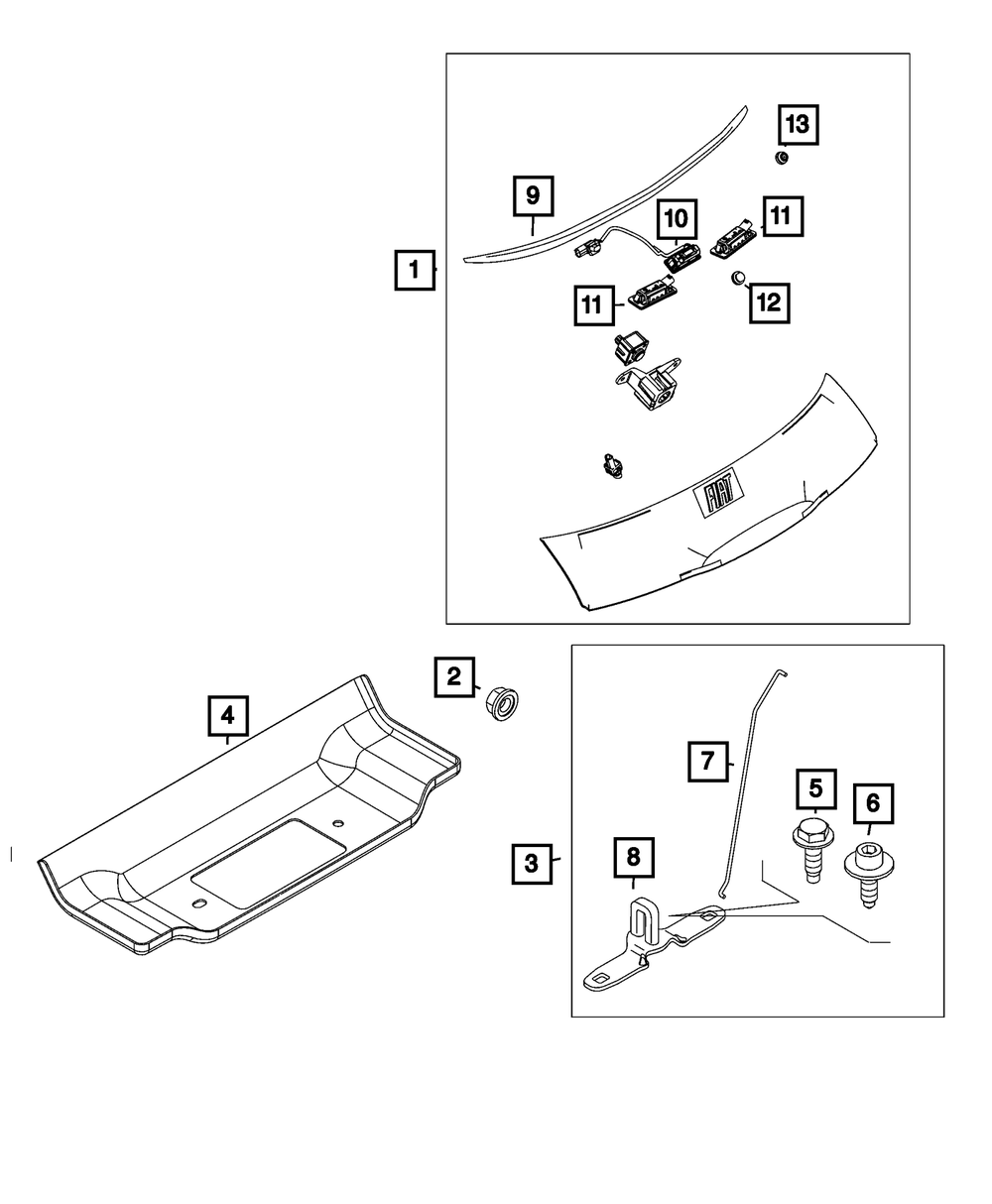 13
9
10
11
1
11
12
FIAT
2
4
7
5
6
3
8