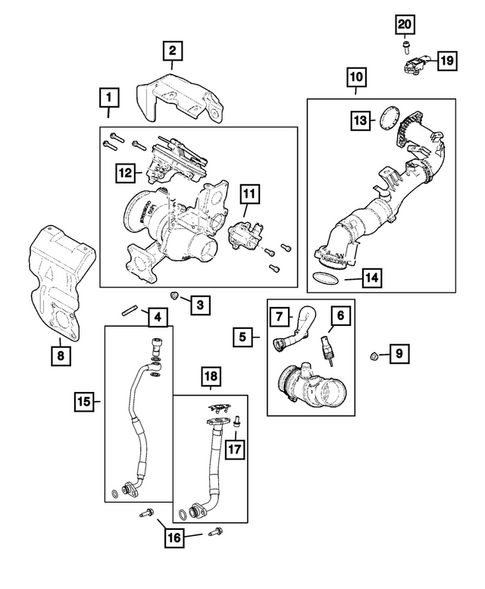 20
19
2
10
1
13
12
11
14
3
4
7
6
5
9
8
18
15
17
16