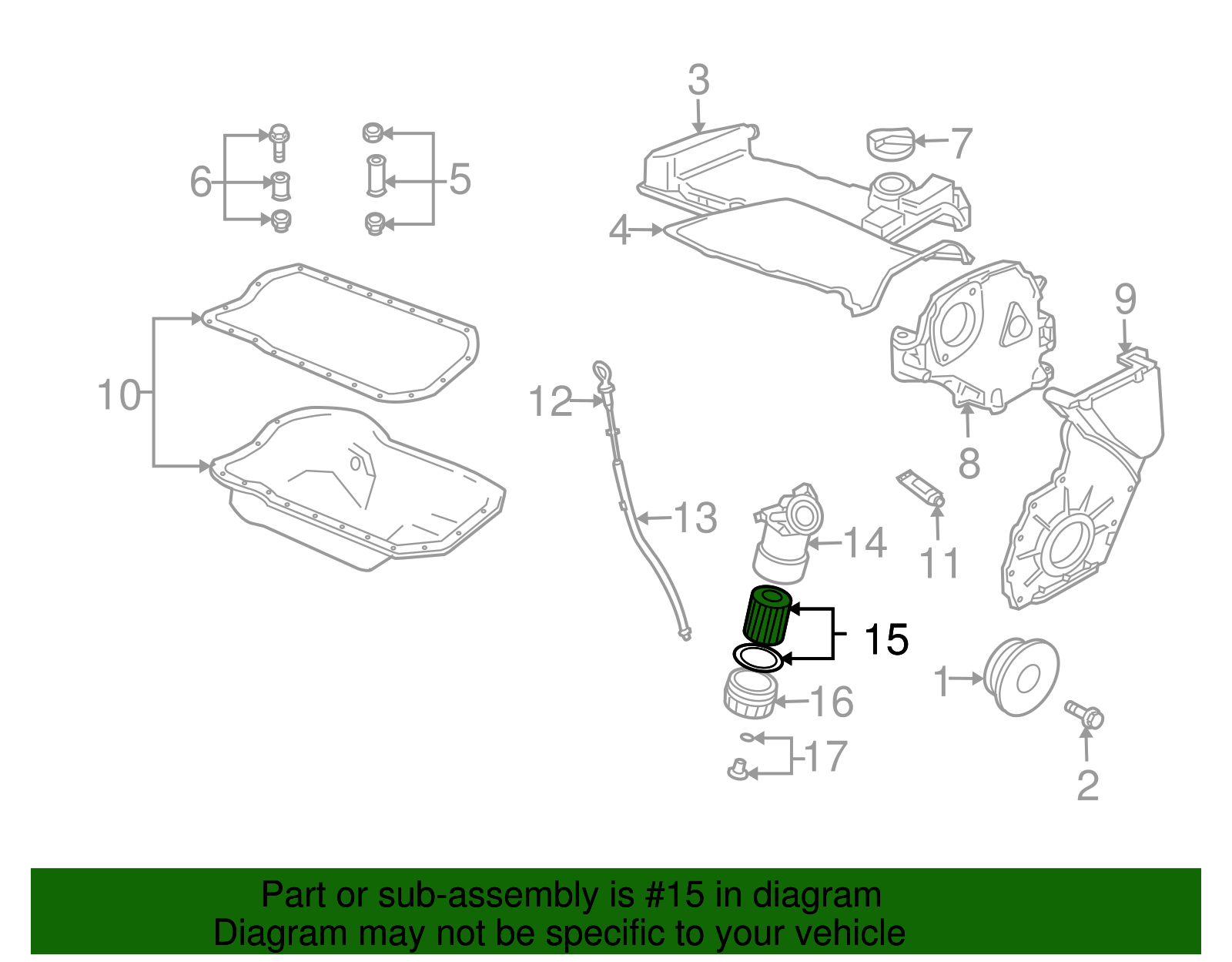 3
7
6
5
4
9
10
12
8
13
14
11
15
1
16
17
2

Part or sub-assembly is #15 in diagram
Diagram may not be specific to your vehicle