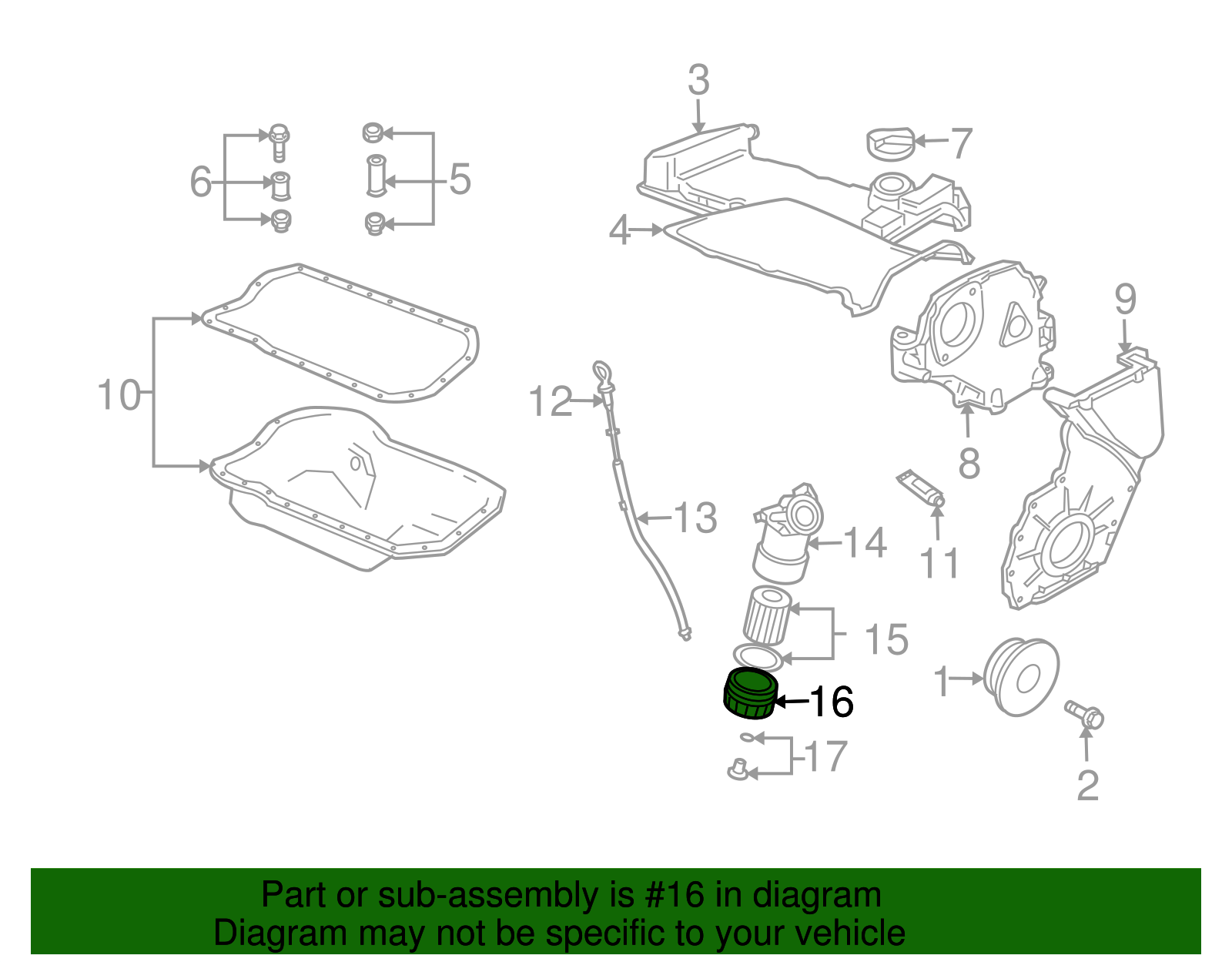 3
7
6
5
4
9
10
12
8
13
14
11
15
1
16
17
2

Part or sub-assembly is #16 in diagram
Diagram may not be specific to your vehicle