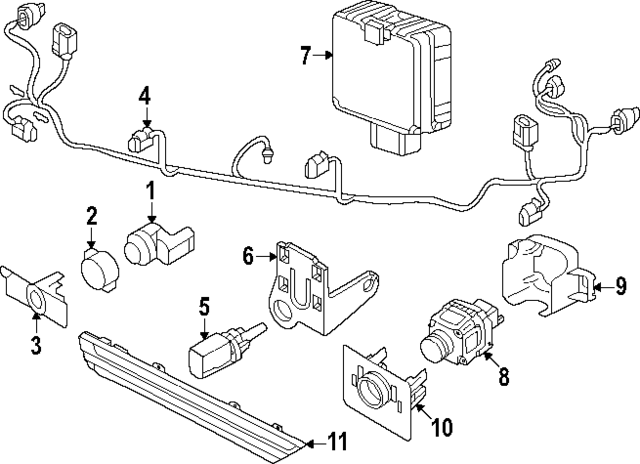 7
4
1
2
6
9
3
5
8
10
11