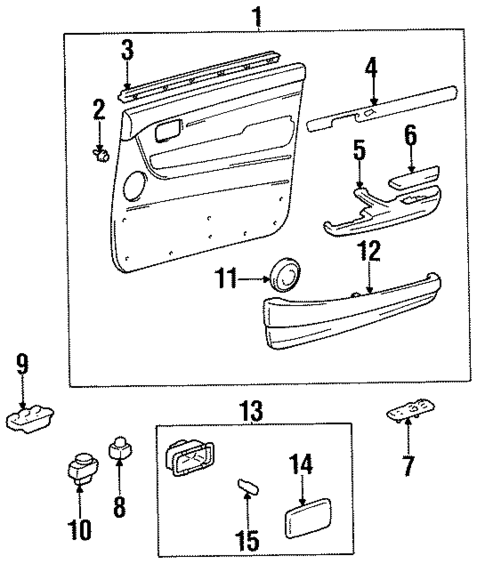 1
3
2
4
6
5
12
11
9
13
7
14
8
10
15