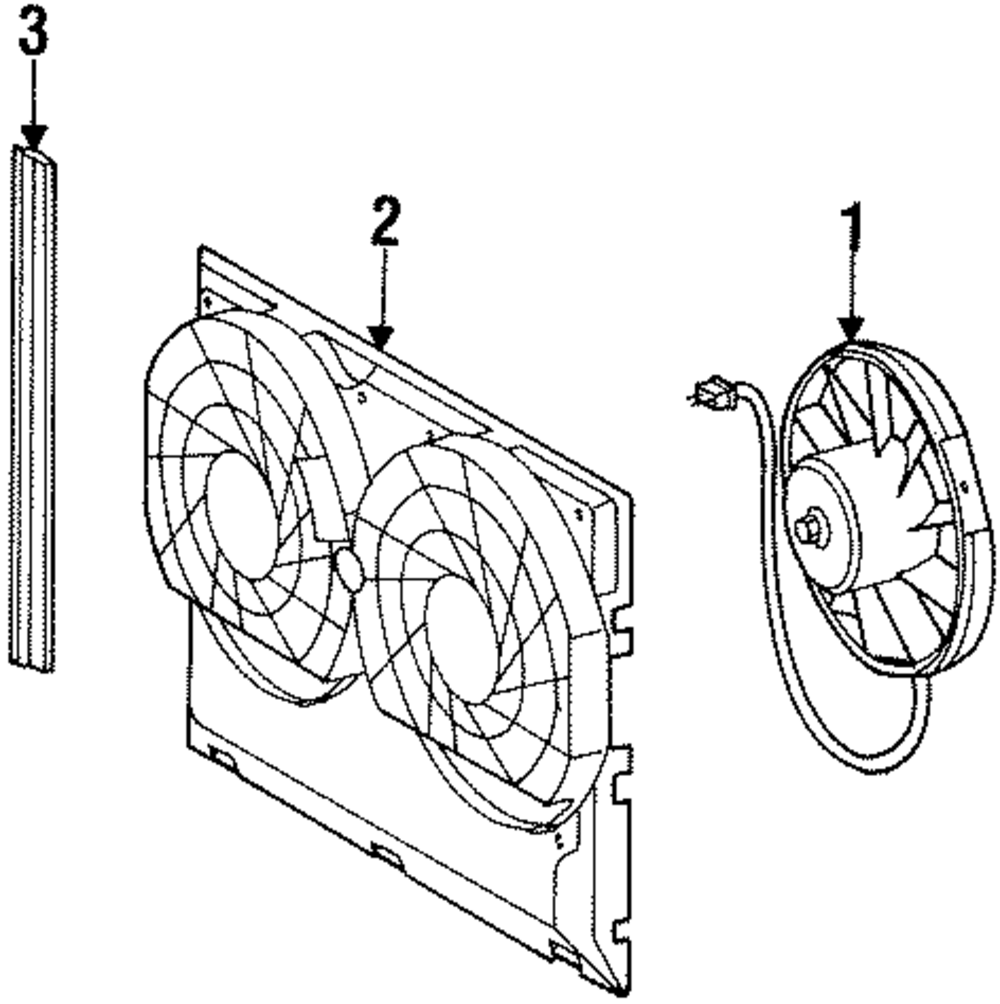 3

2

1