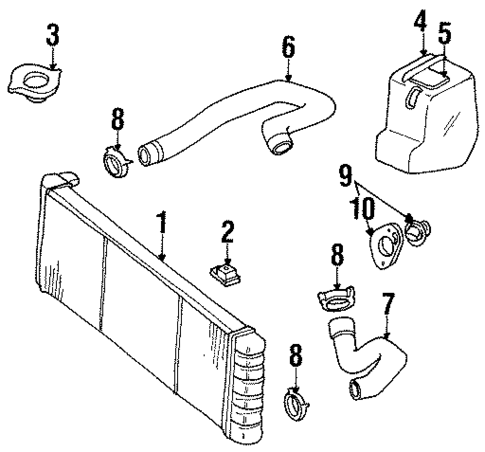 3
6
4
5
8
9
10
1
2
8
7
8