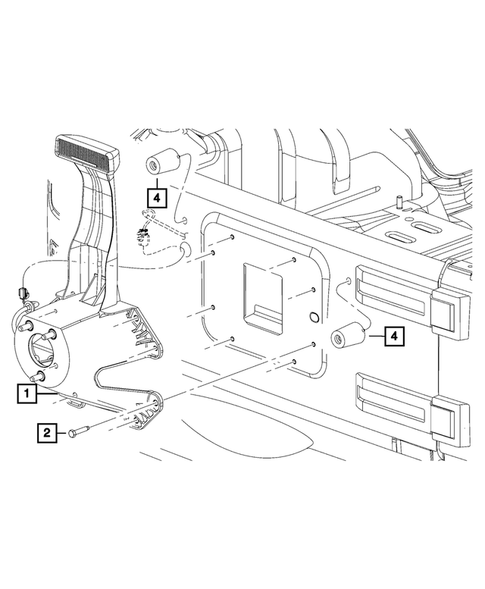 4
4
1
2