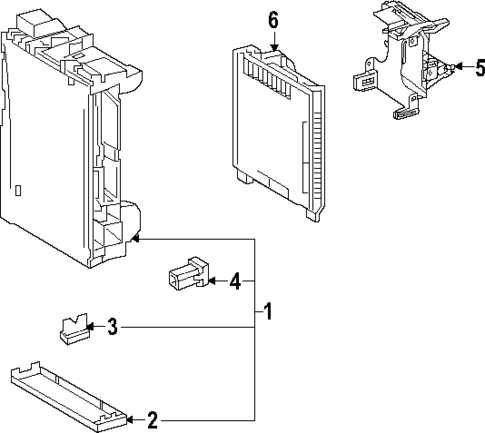 6
5
4
1
3
2