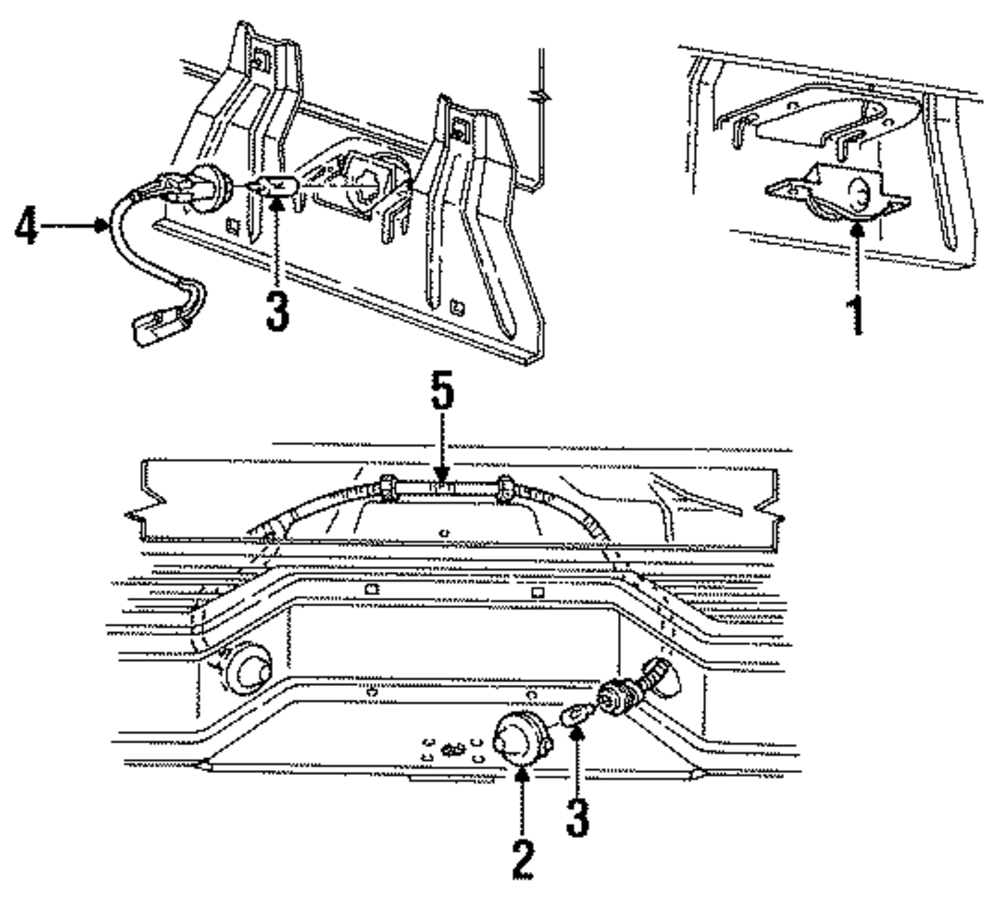 4
3
1
5
2
3