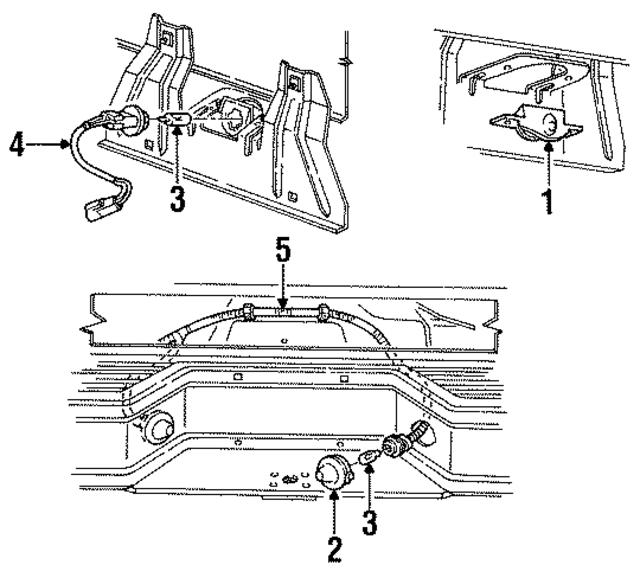 4
3
1
5
2
3