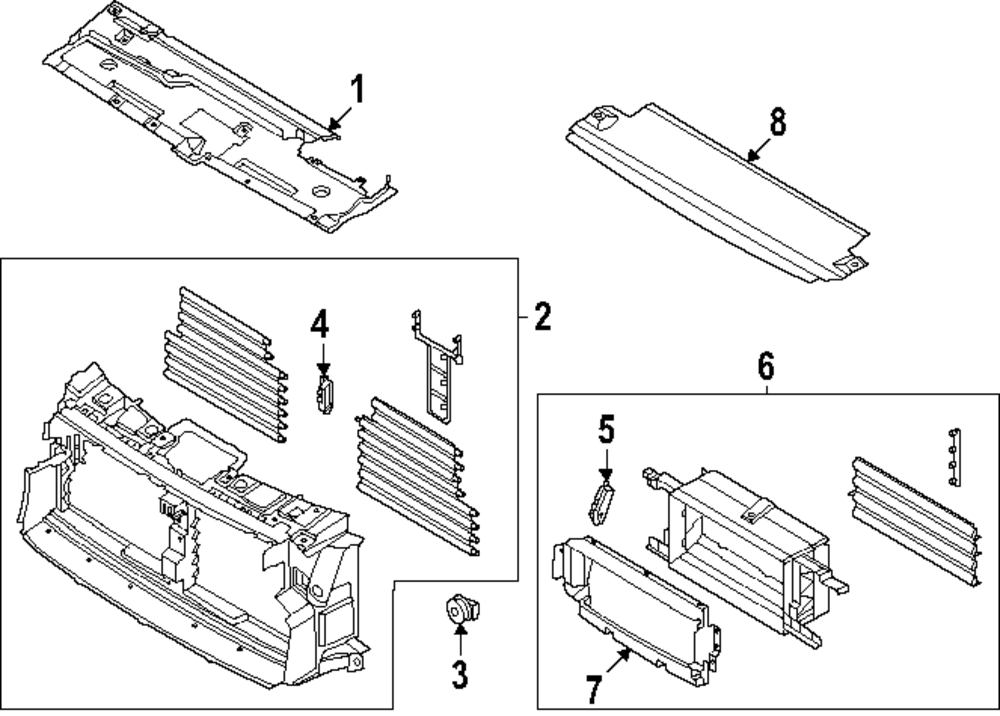 1
8
2
4
6
5
3
7