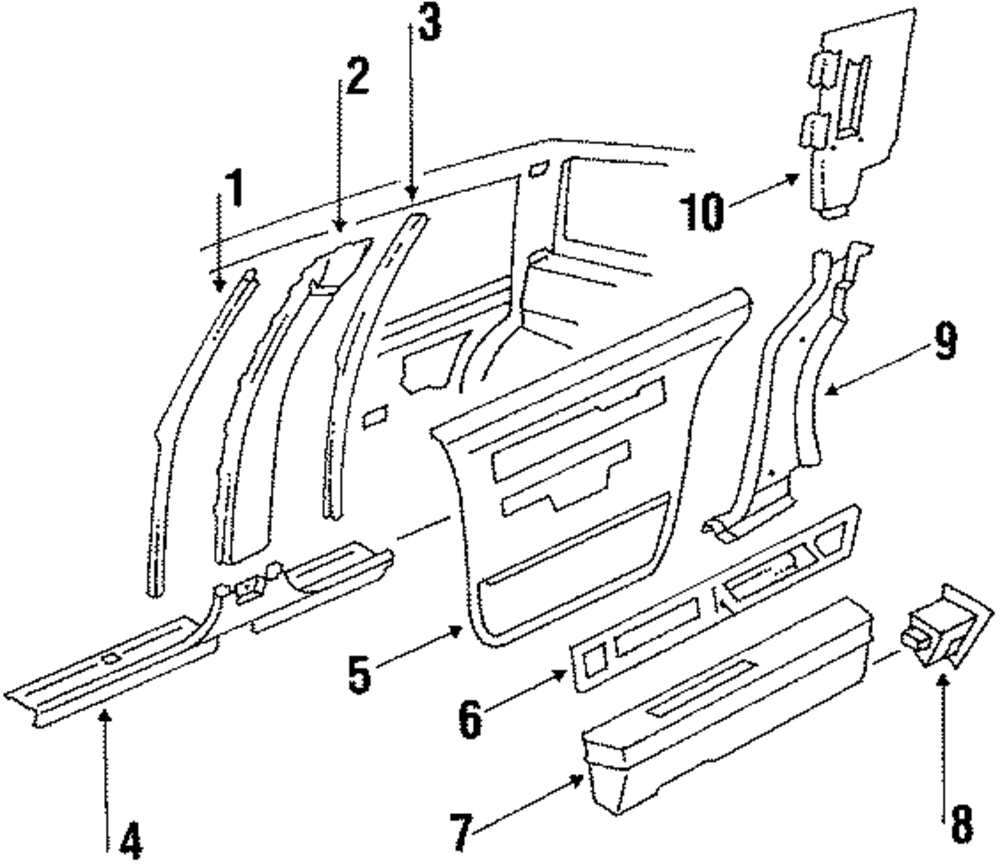 3
2
1
10
9
5
6
4
7
8