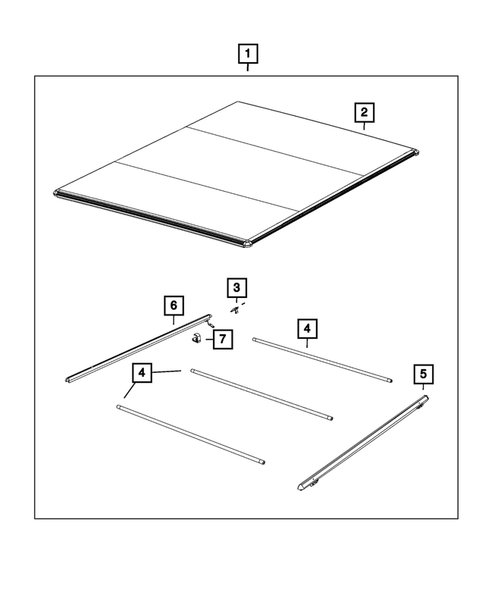 1
2
3
6
7
4
4
5