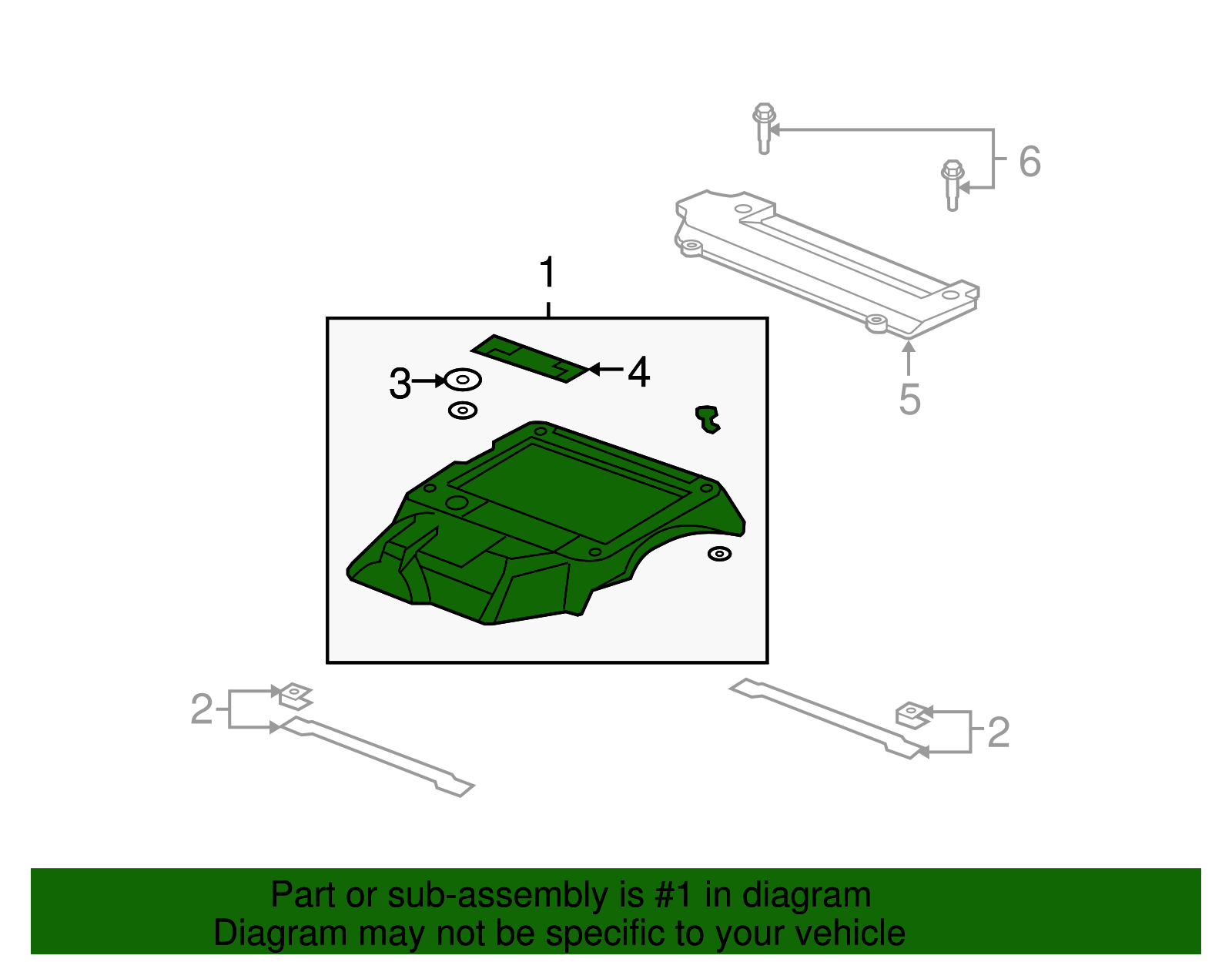 6
1
3
4
5
2
2
Part or sub-assembly is #1 in diagram
Diagram may not be specific to your vehicle