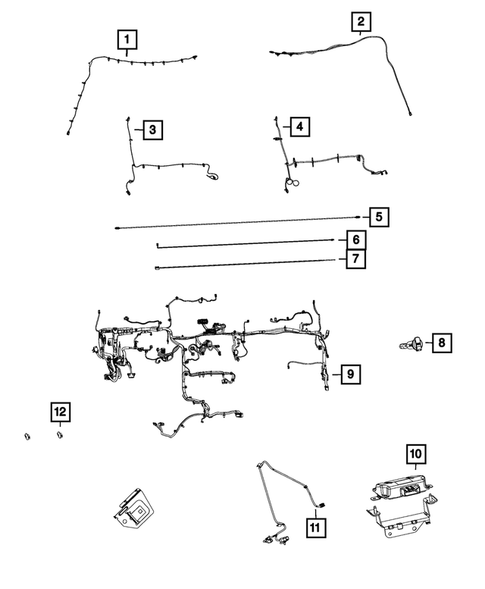 1
2
3
4
5
6
7
8
9
12
10
11