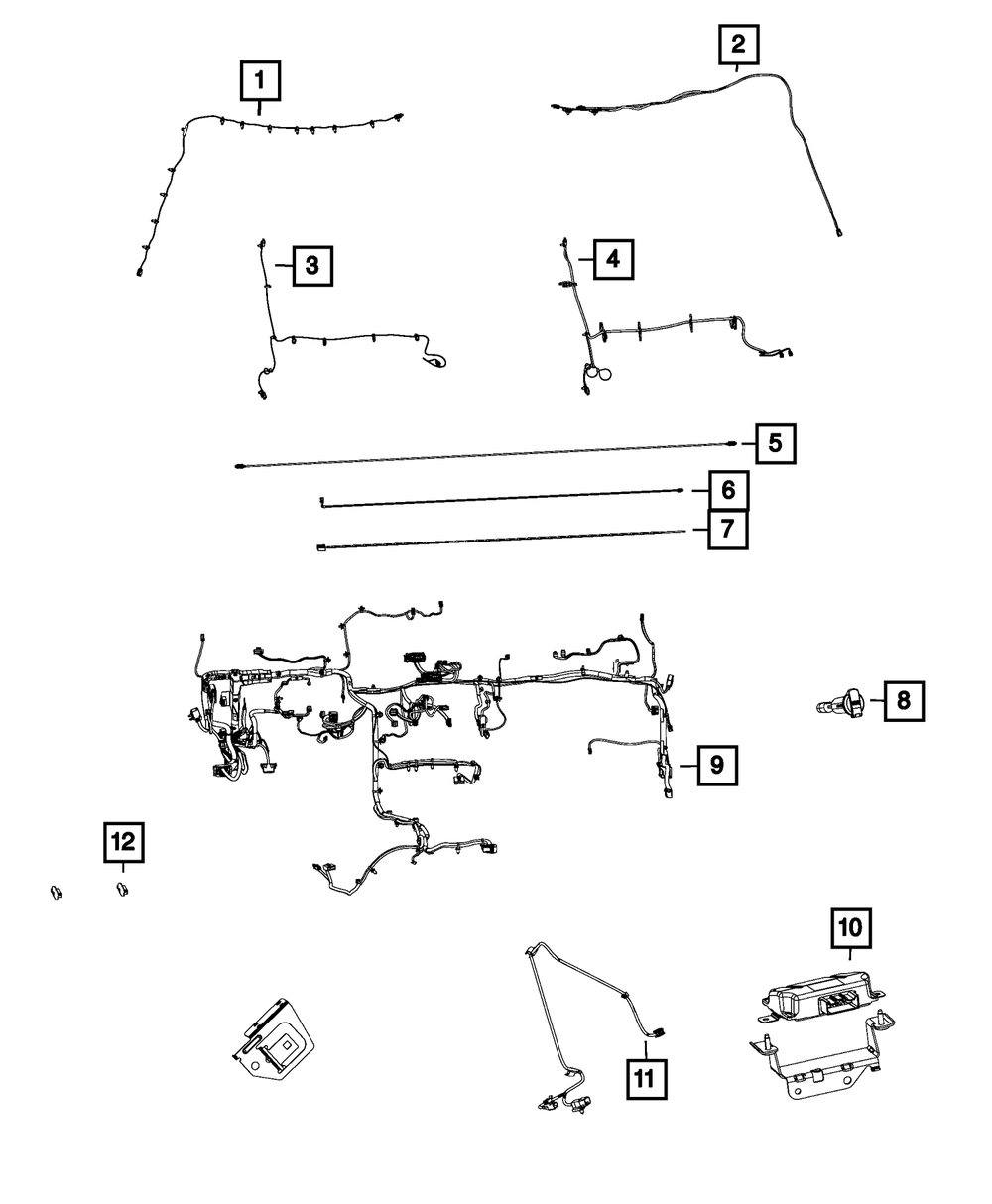 1
2
3
4
5
6
7
8
9
12
10
11