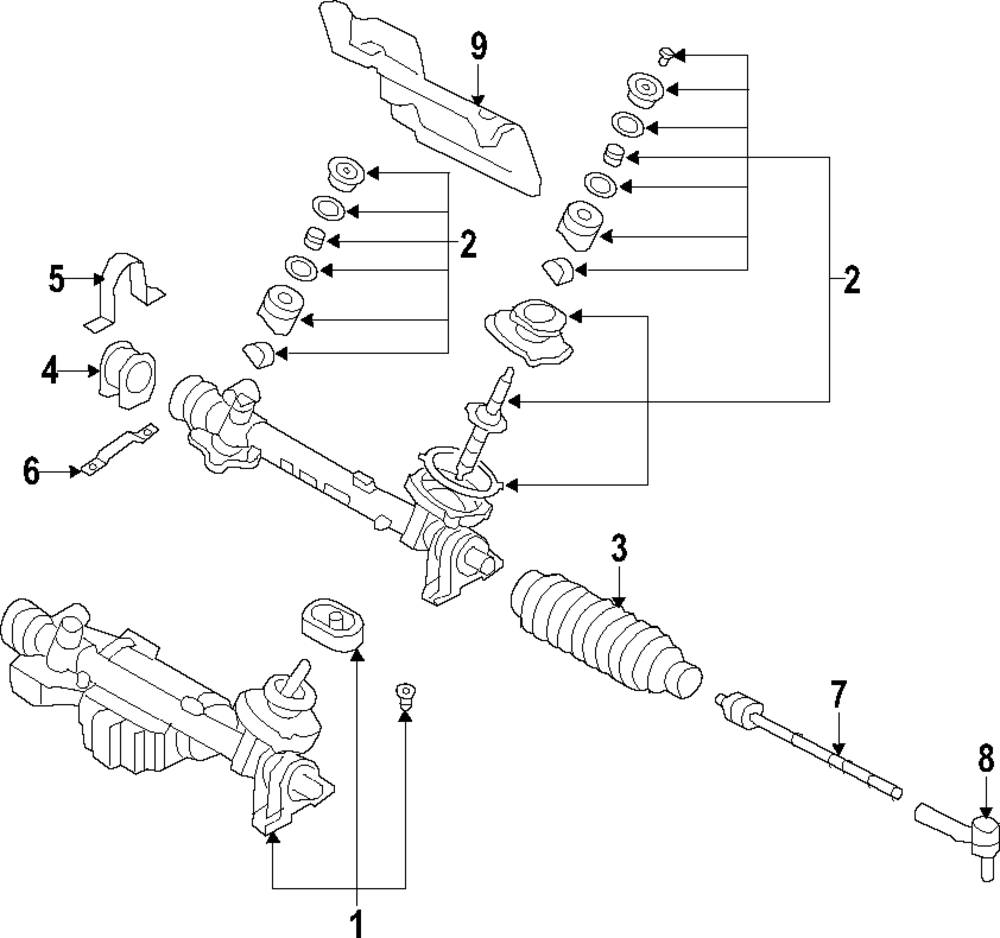 9
2
2
5
4
6
3
7
8
1