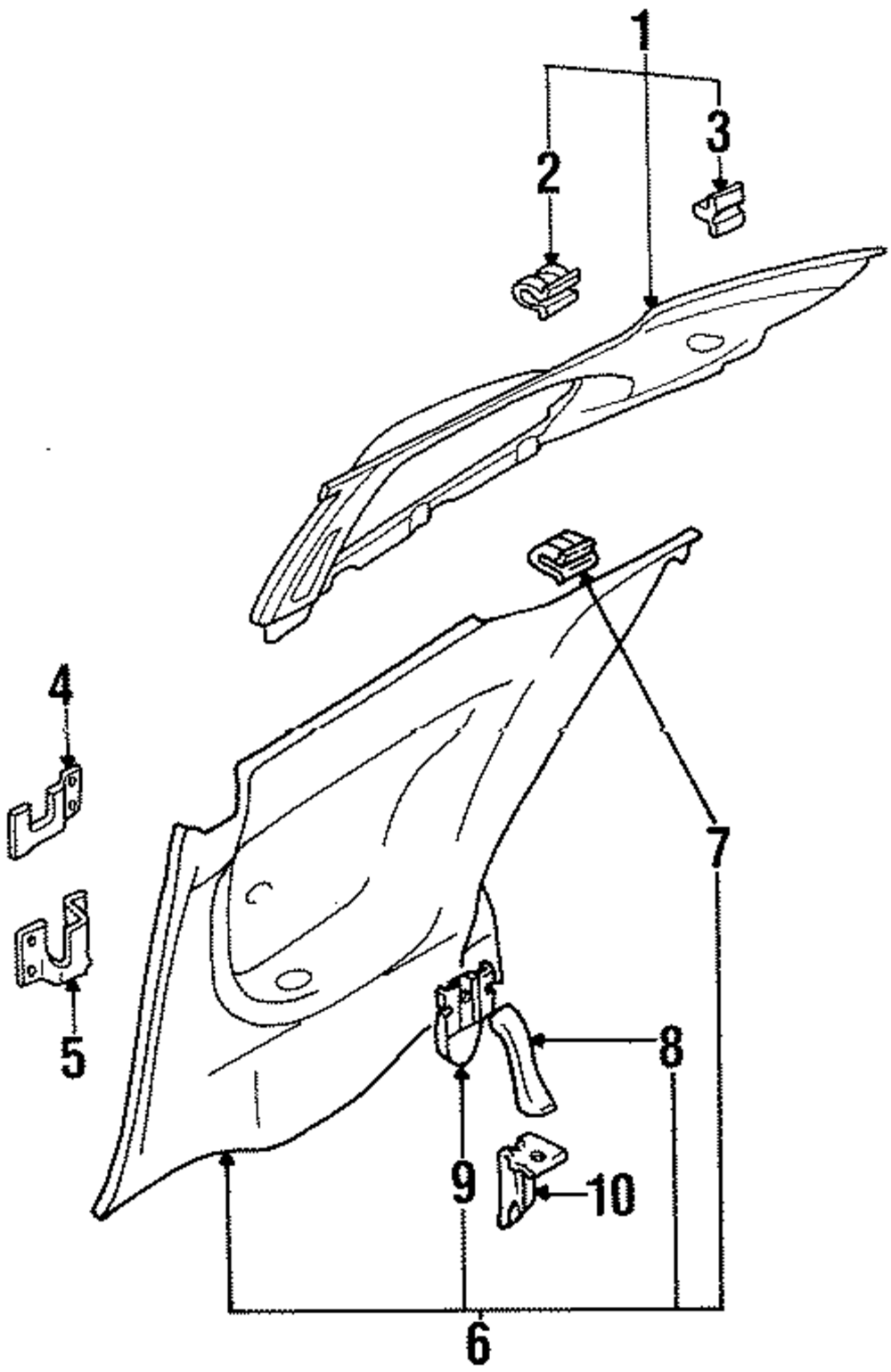 1
2
3
4
5
7
8
9
10
6