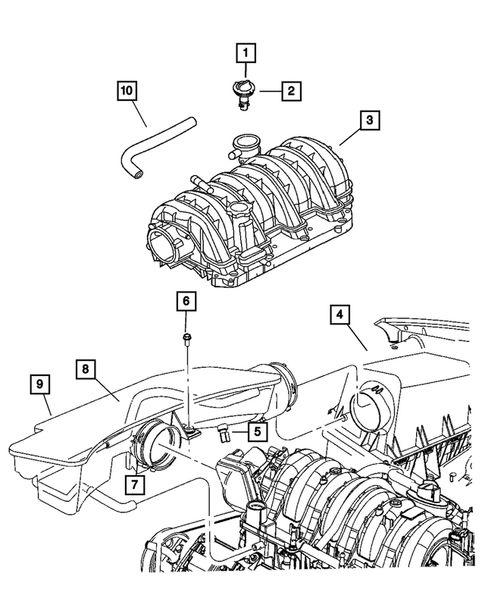 1
2
10
3
6
4
8
9
5
7