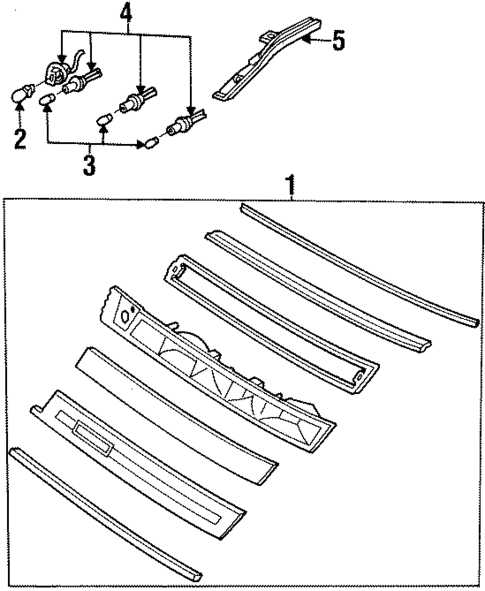 4
5
2
3
1