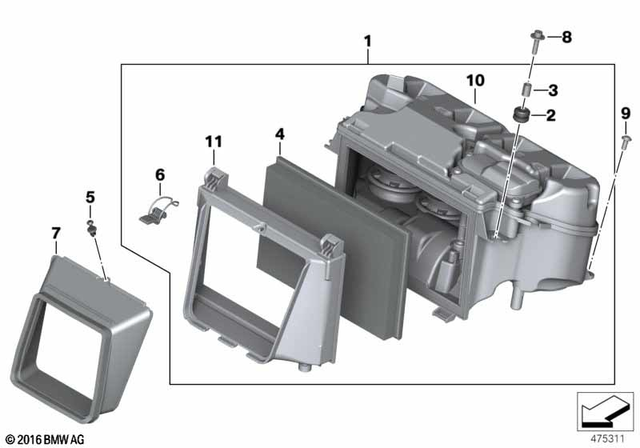 1
8
10
3
2
9
11
4
6
5
7
© 2016 BMW AG
475311