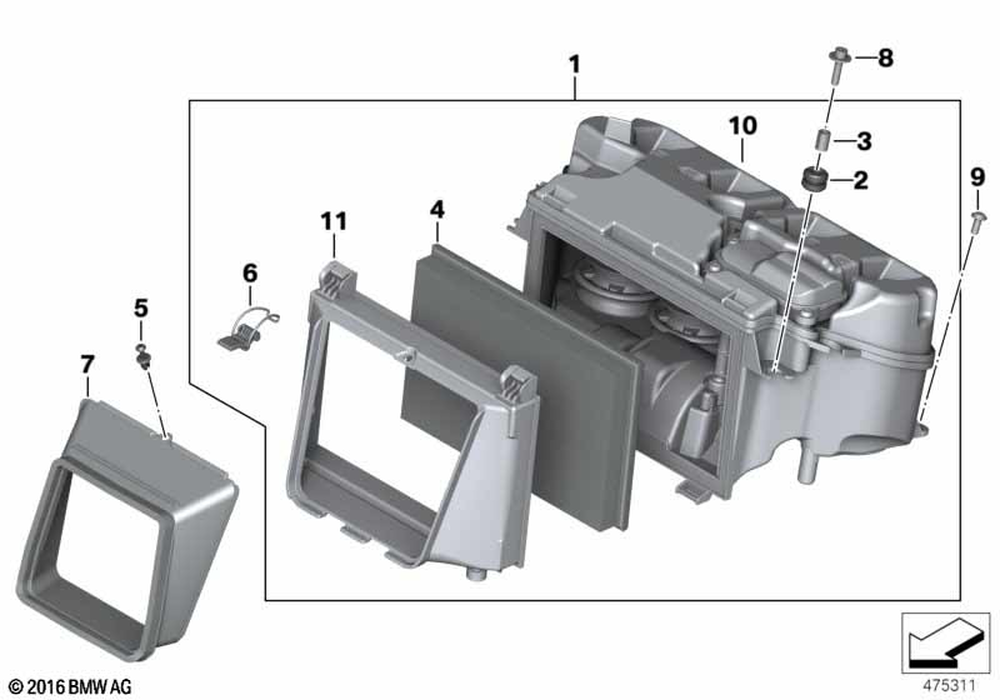 1
8
10
3
2
9
11
4
6
5
7
© 2016 BMW AG
475311