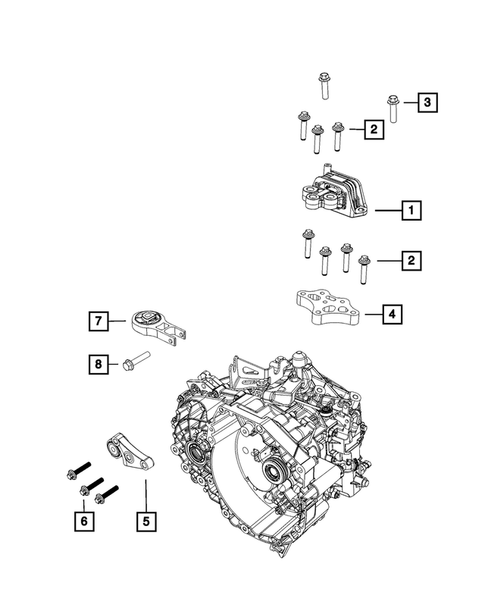 3

2

1

2

4

7

8

6

5