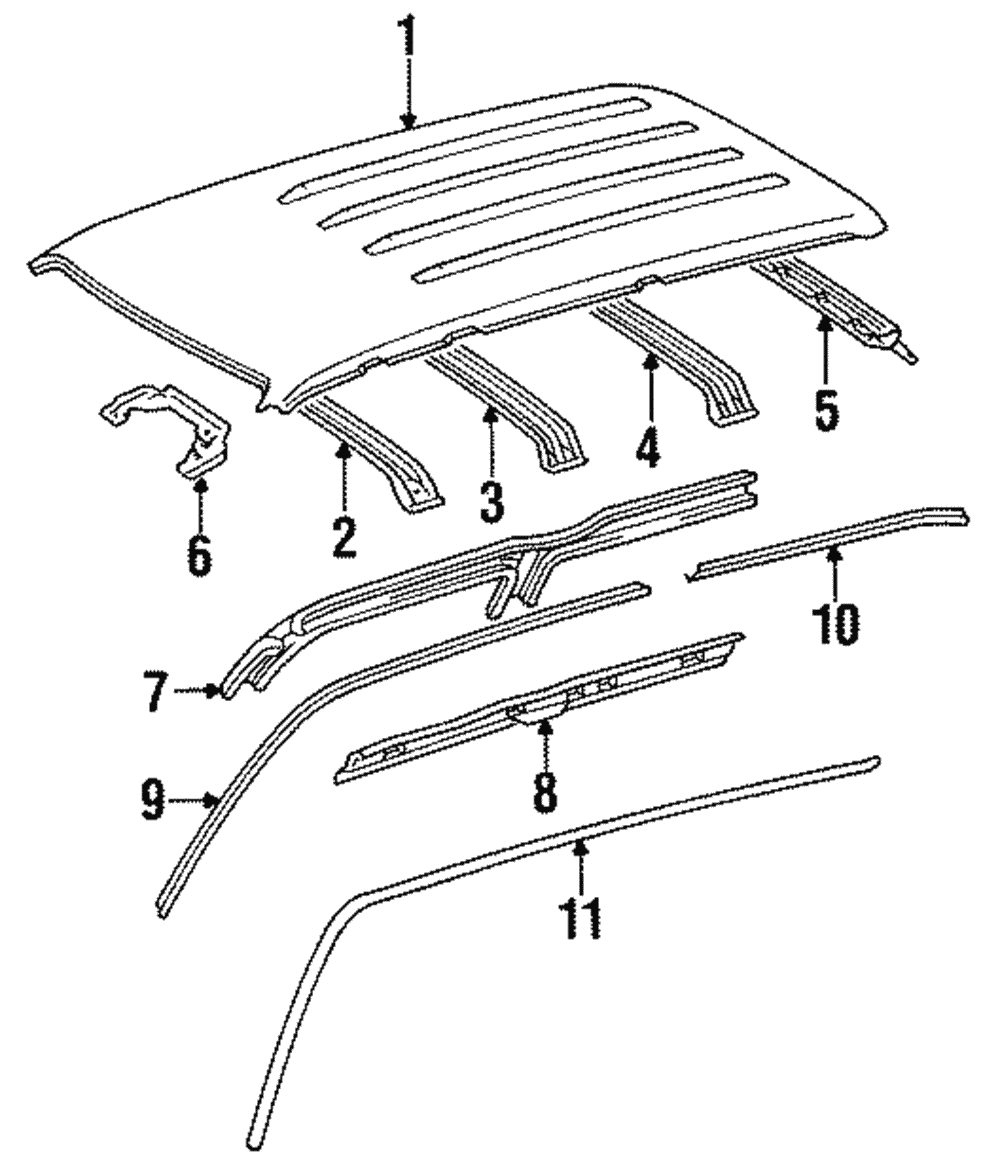 1
5
4
3
2
6
10
7
8
9
11