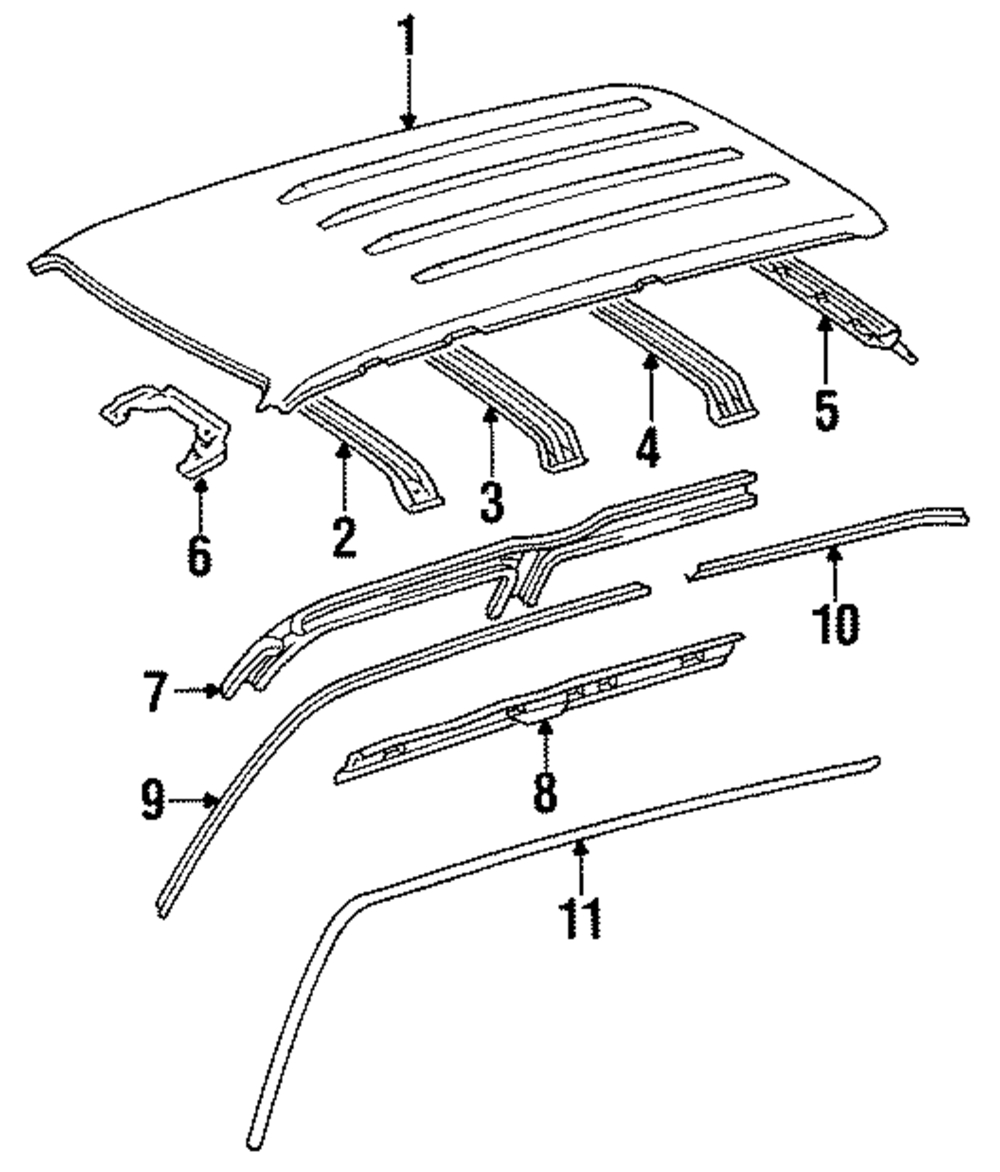 1
5
4
3
2
6
10
7
8
9
11