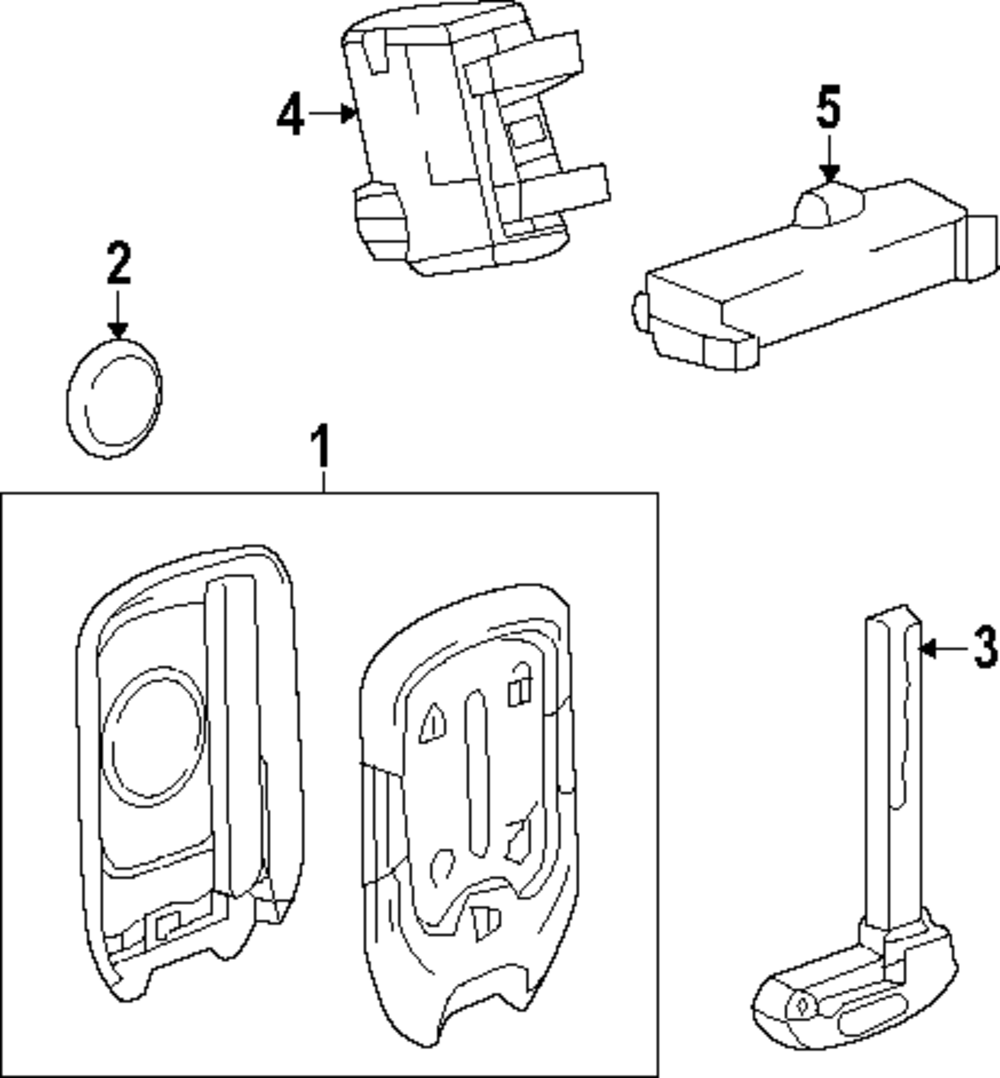 4
5
2
1
3