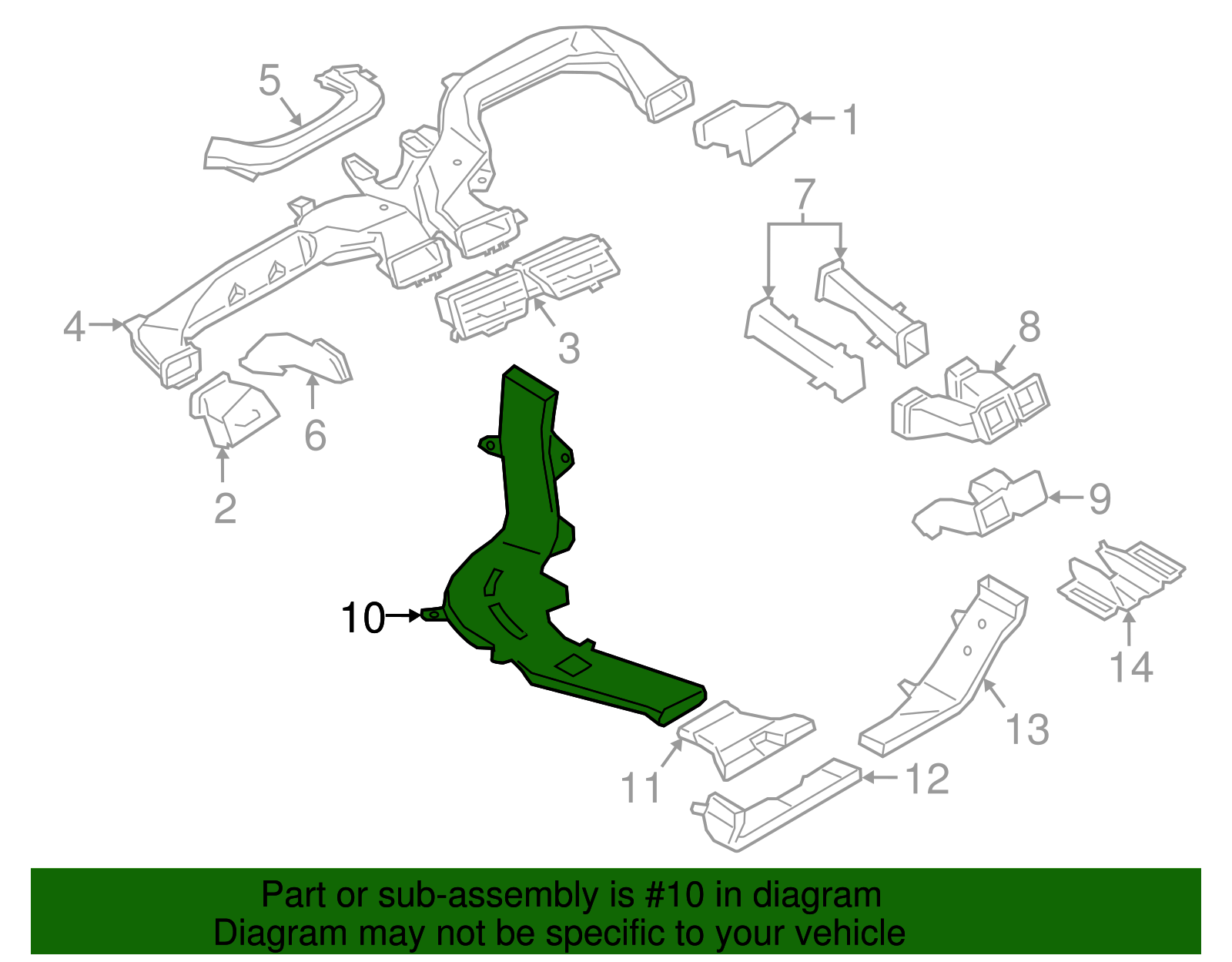 5
1
7
4
3
8
6
2
9
10
14
13
11
12

Part or sub-assembly is #10 in diagram
Diagram may not be specific to your vehicle