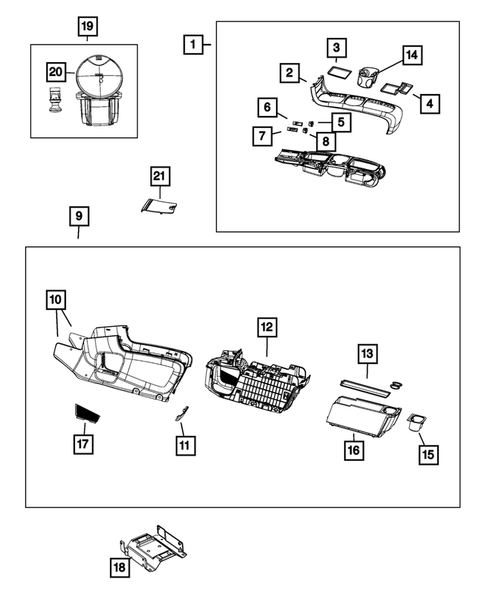 19
20
1
3
14
2
4
6
5
7
8
21
9
10
12
13
17
11
16
15
18