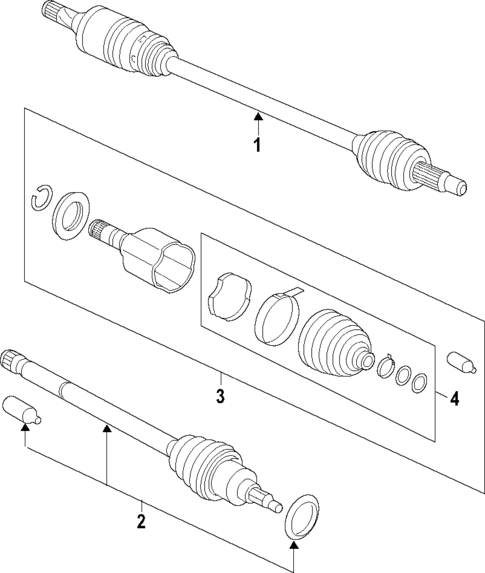 1

3

4

2