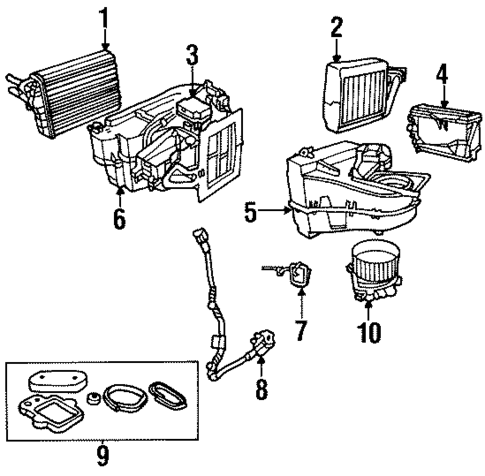 1
2
3
4
6
5
7
10
8
9