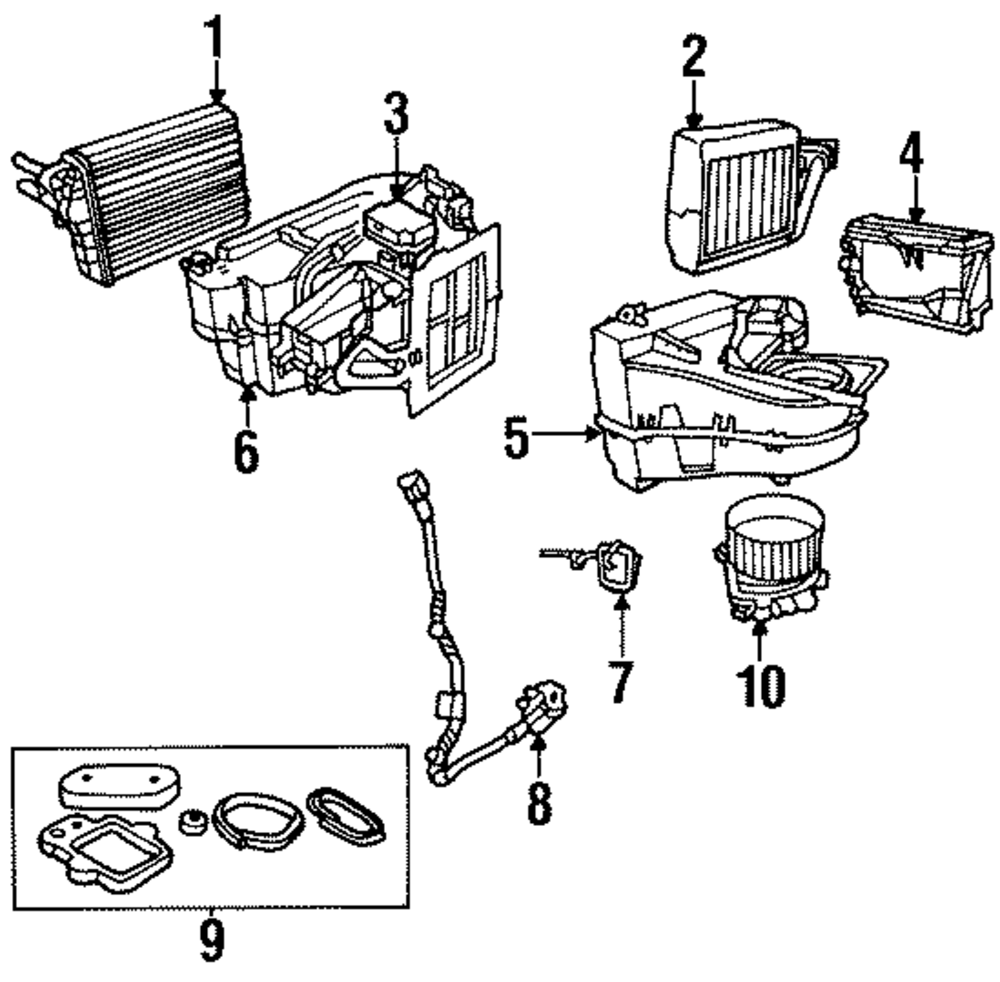 1
2
3
4
6
5
7
10
8
9