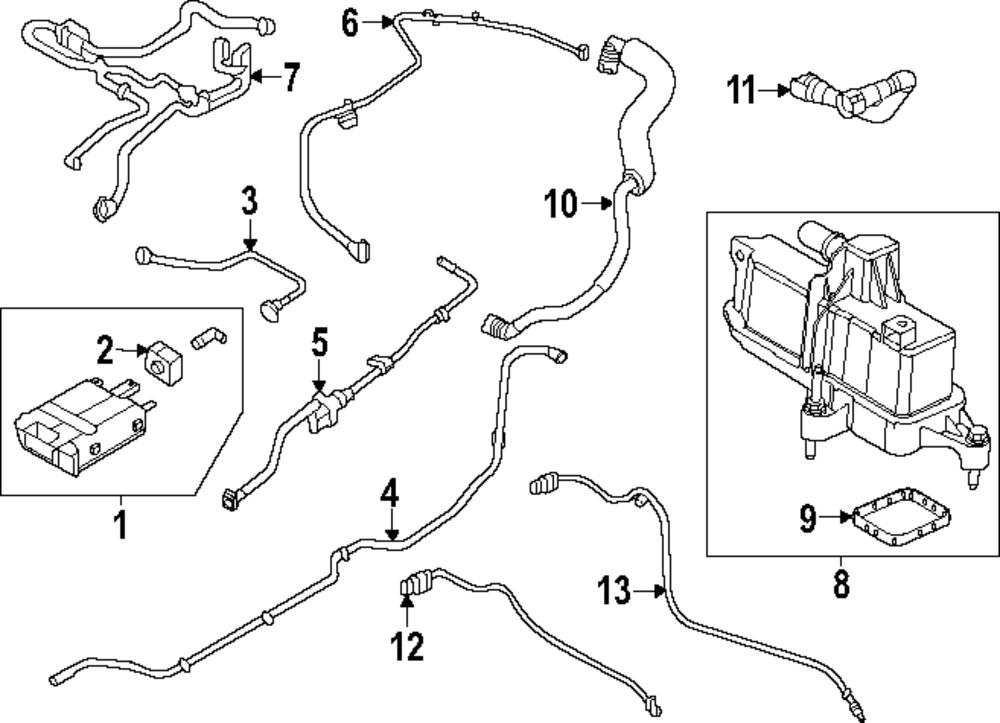 6
7
11
3
10
2
5
1
4
9
8
13
12