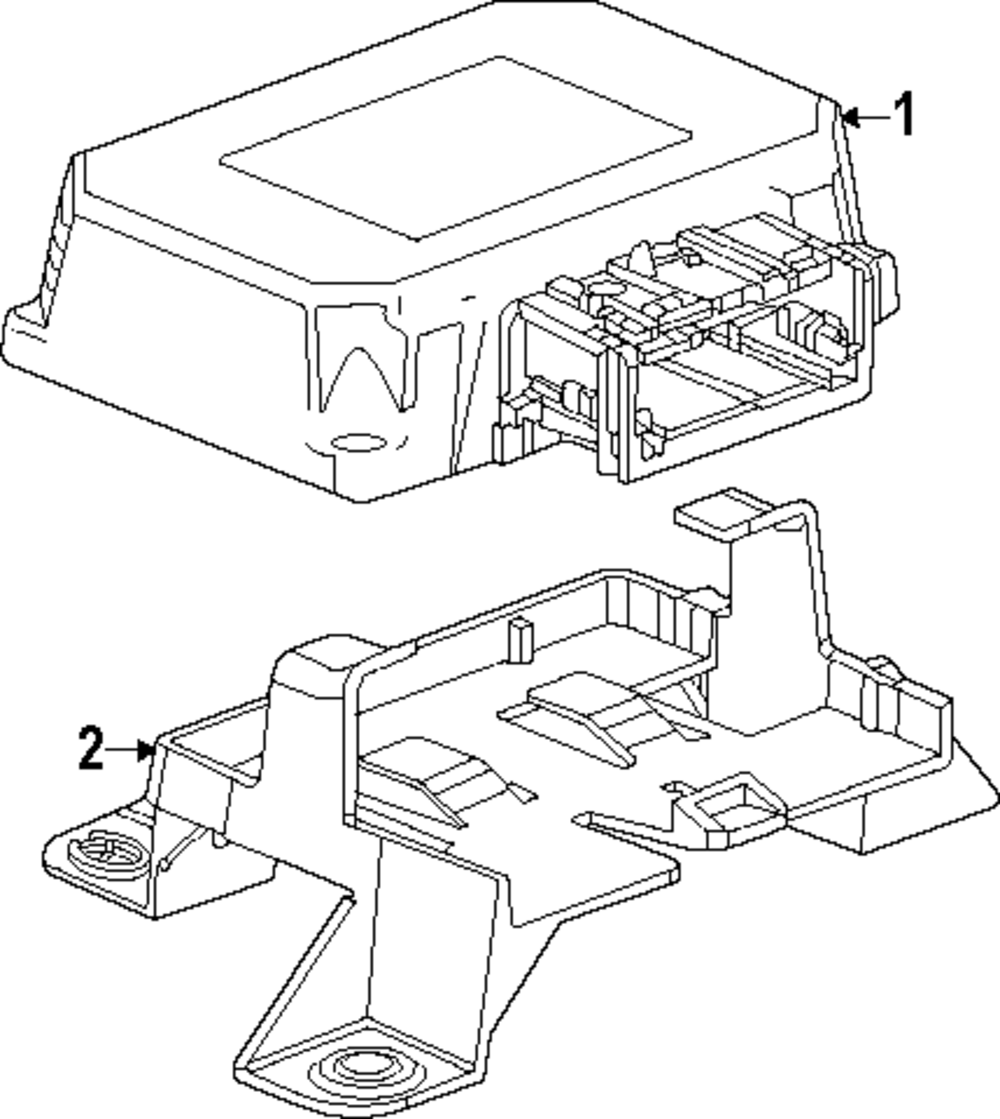 1
2