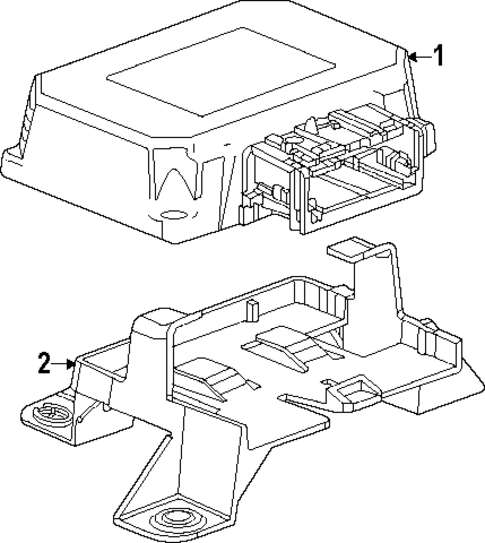 1

2