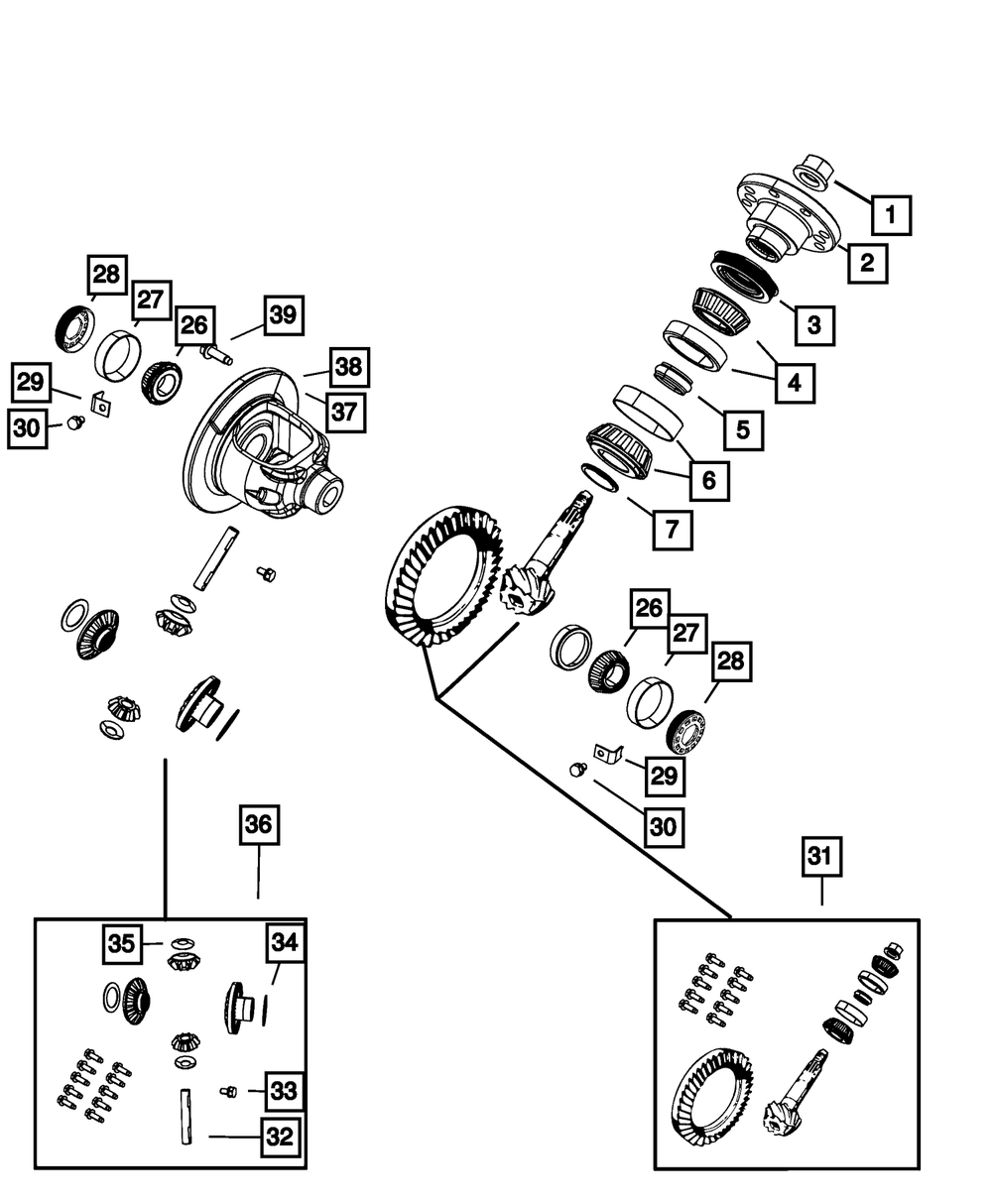 1
2
3
4
5
6
7
28
27
26
39
38
37
29
30
26
27
28
29
30
36
31
35
34
33
32