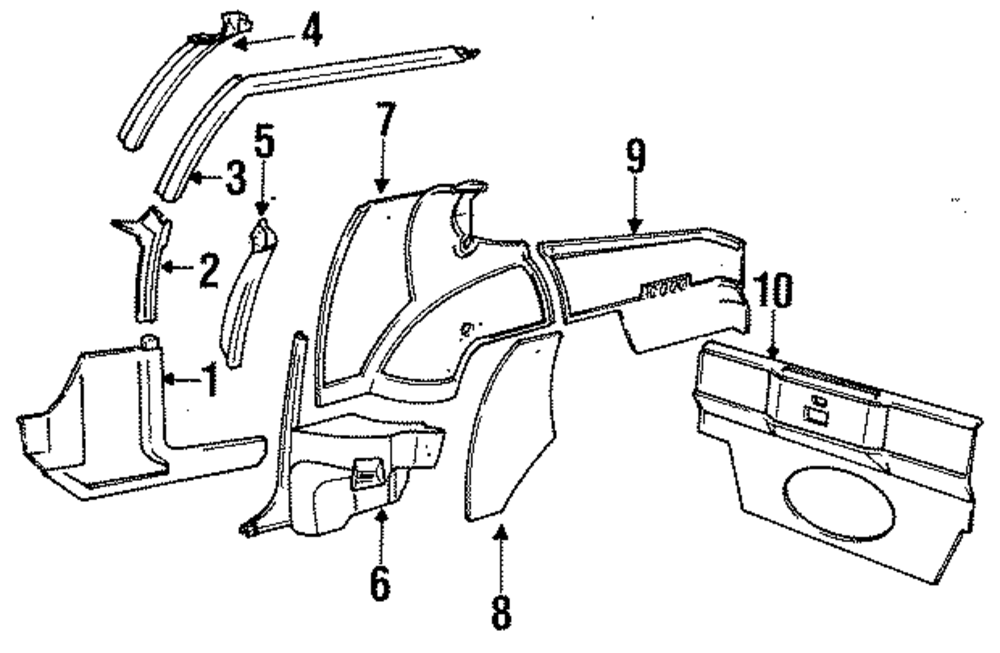 4
3
5
7
9
2
10
1
6
8