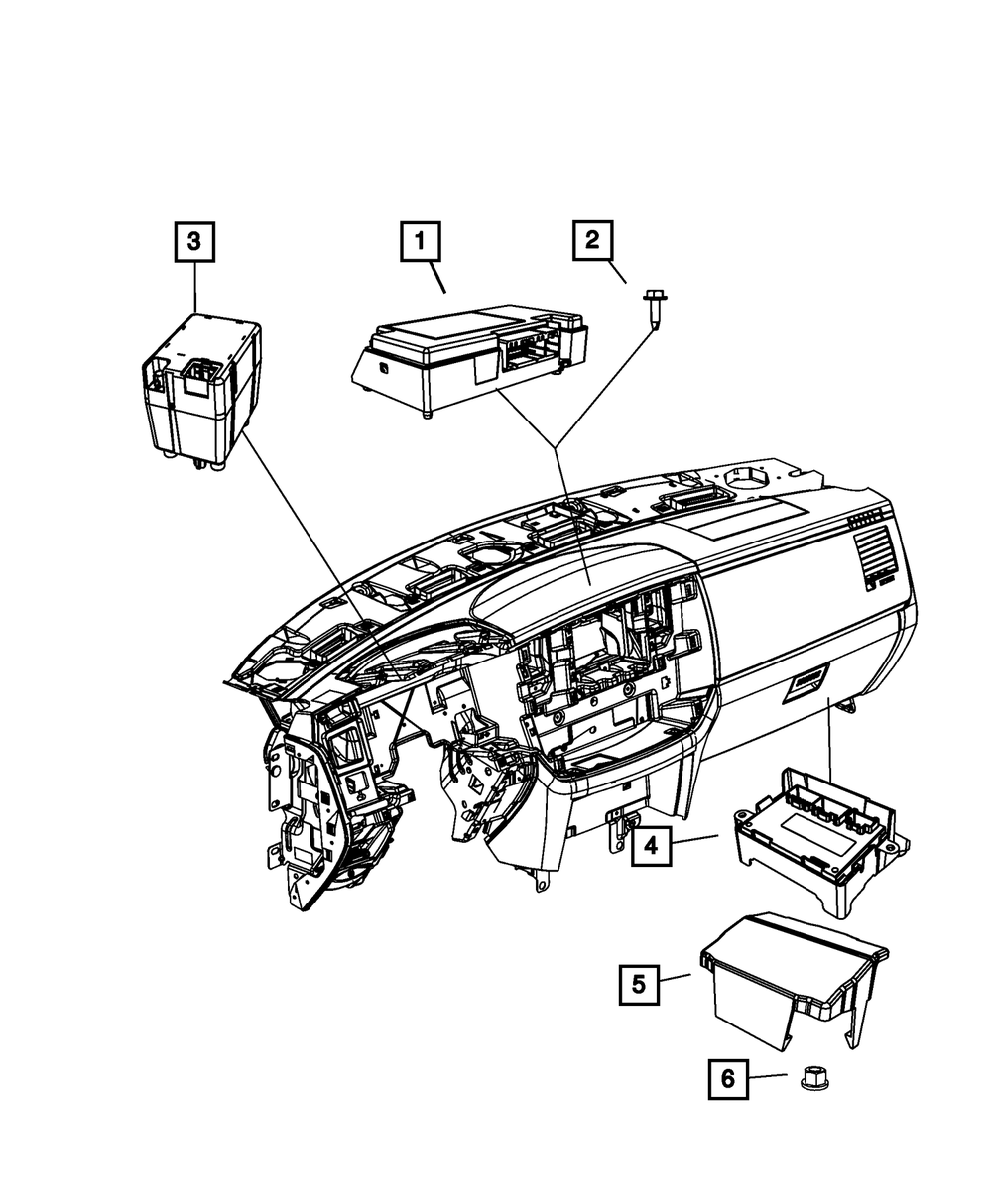 3
1
2
4
5
6