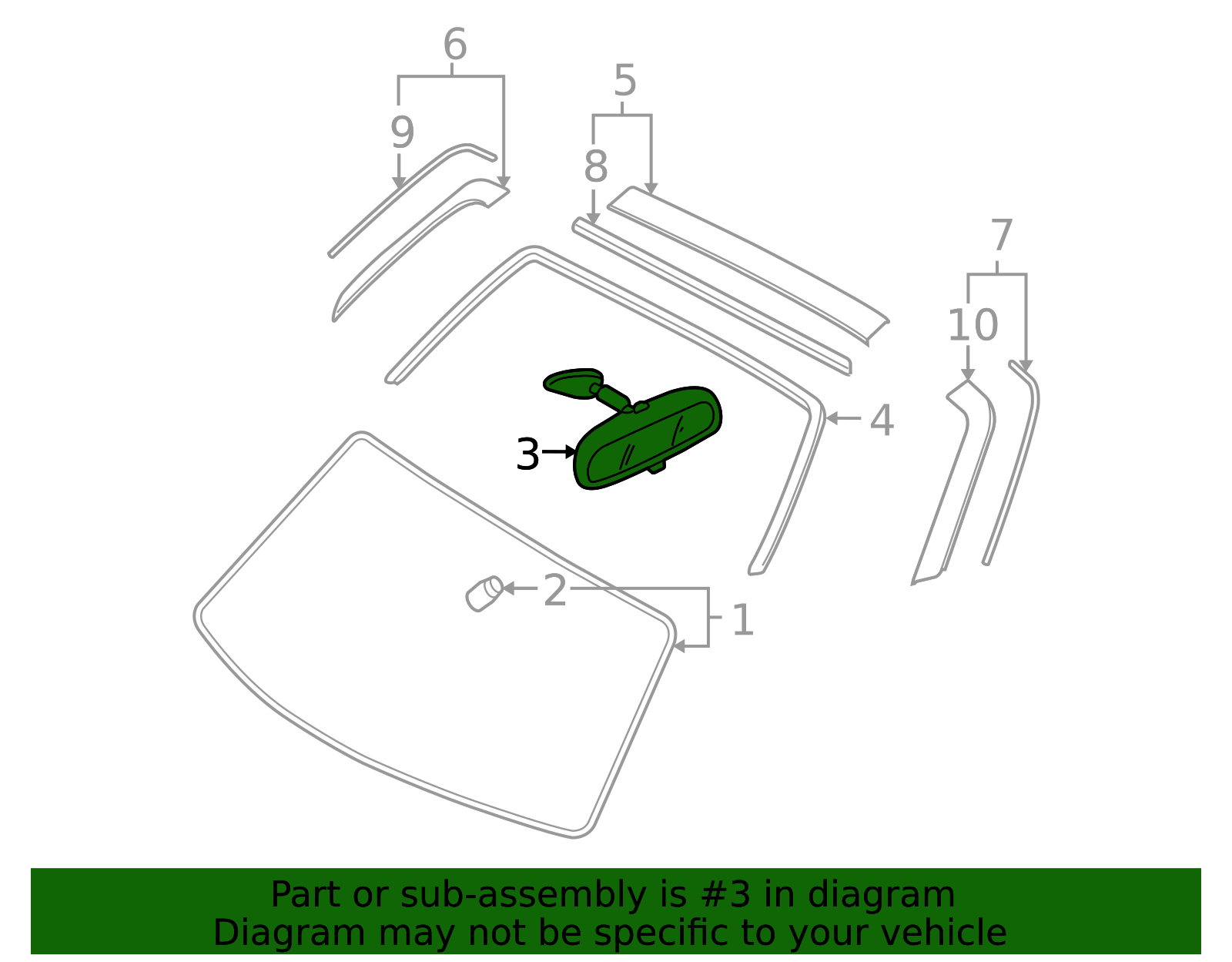 6
9
5
8
7
10
4
3
2
1

Part or sub-assembly is #3 in diagram
Diagram may not be specific to your vehicle