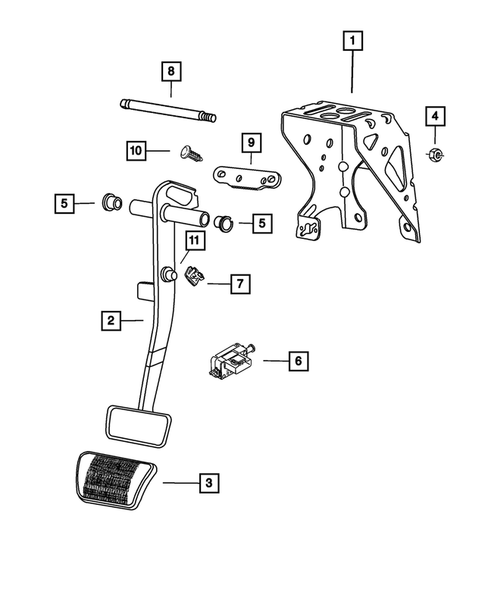 1
8
4
10
9
5
5
11
7
2
6
3